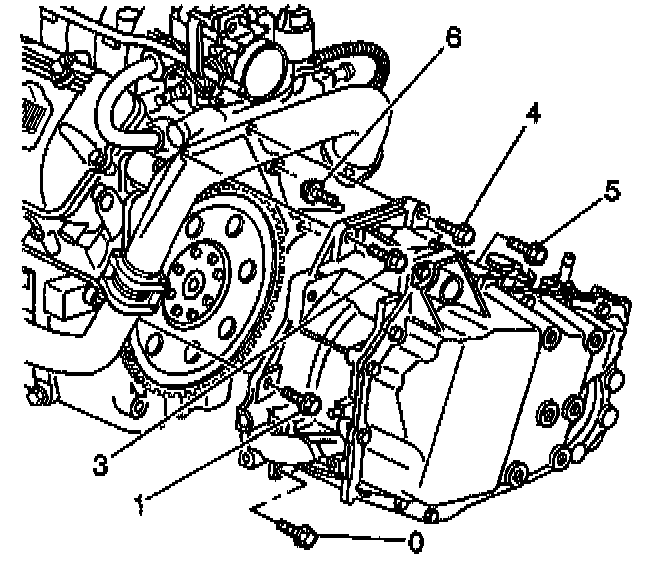 6
4
5
3
1
0