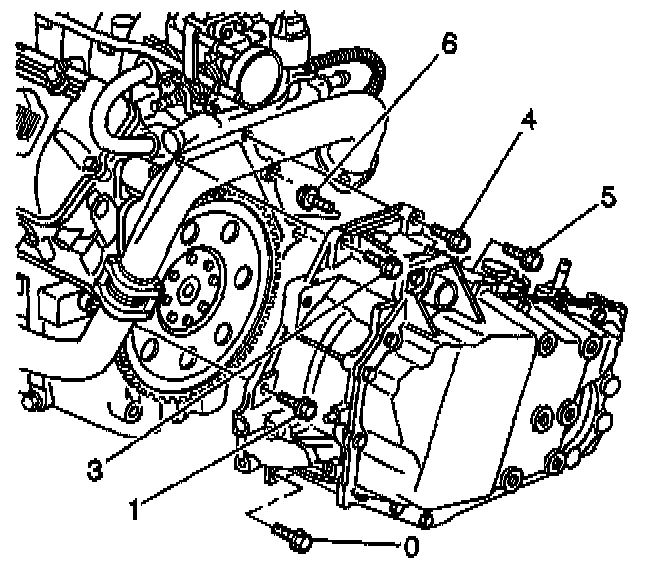 6
4
5
3
1
0