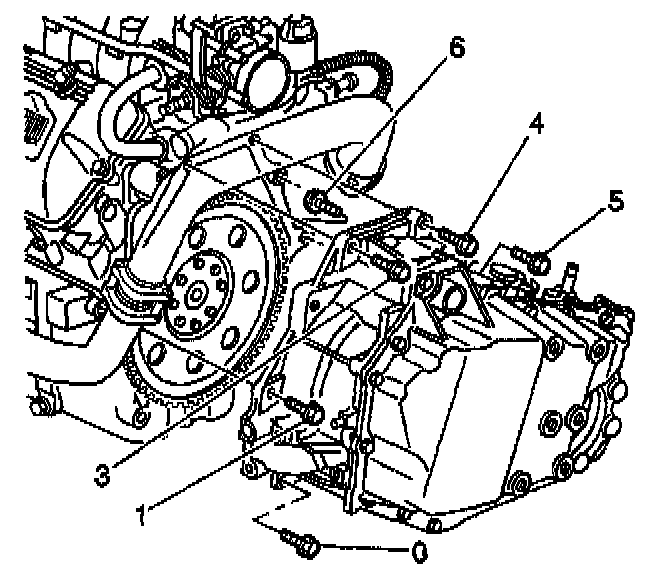 6
4
5
3
1
0