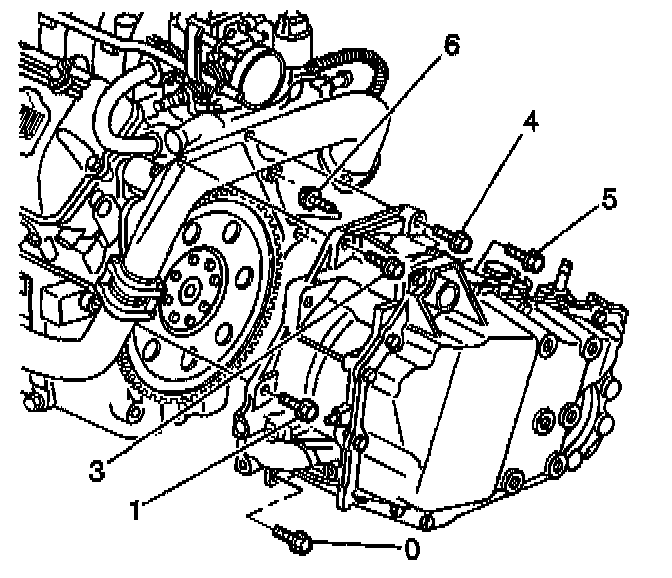 6
4
5
3
1
0