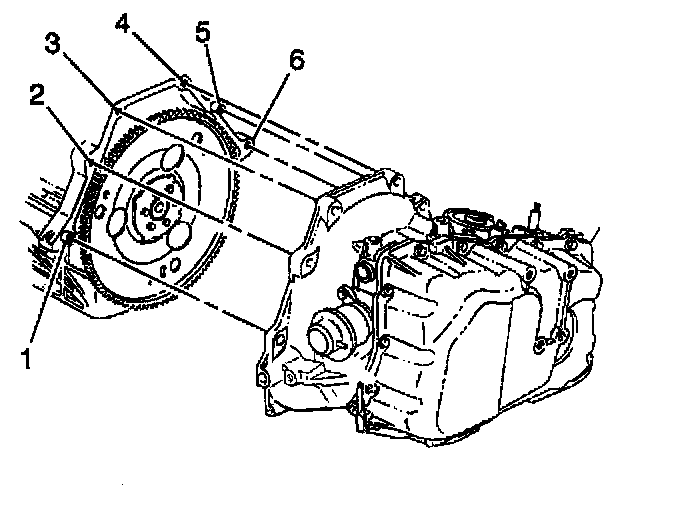 4
5
3
6
2
1