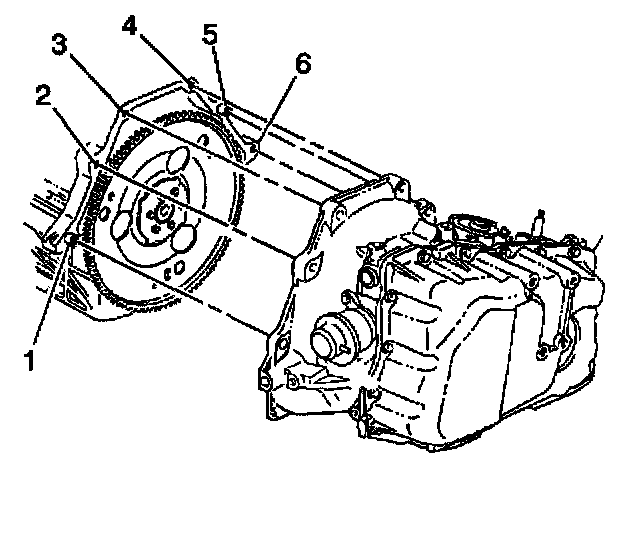 4
5
3
6
2
1