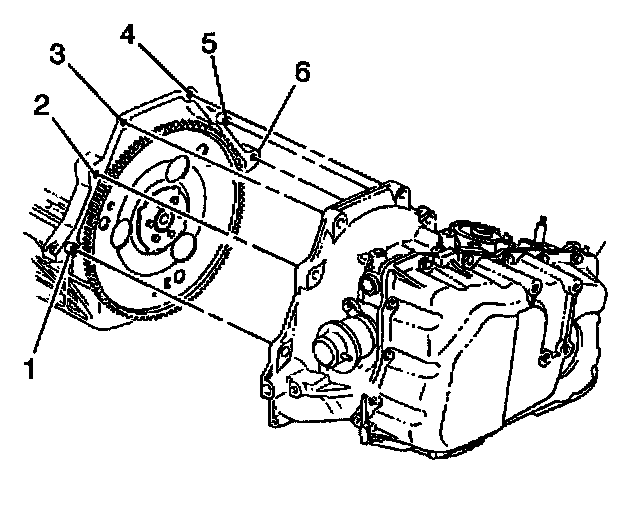 4
5
3
6
2
1