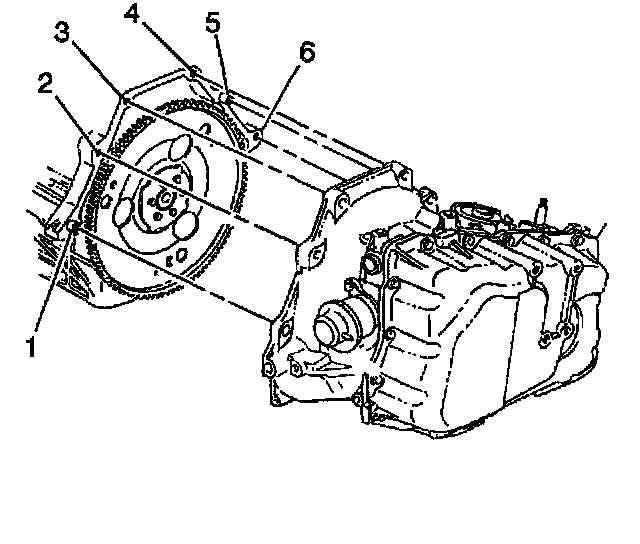 4
5
3
6
2
1