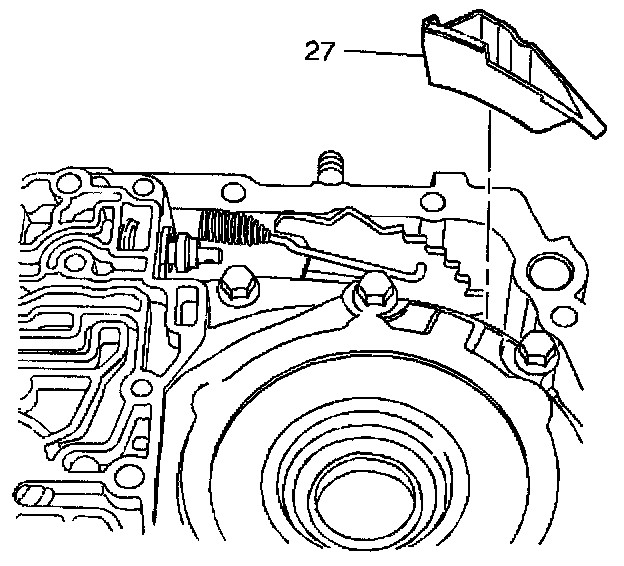 27