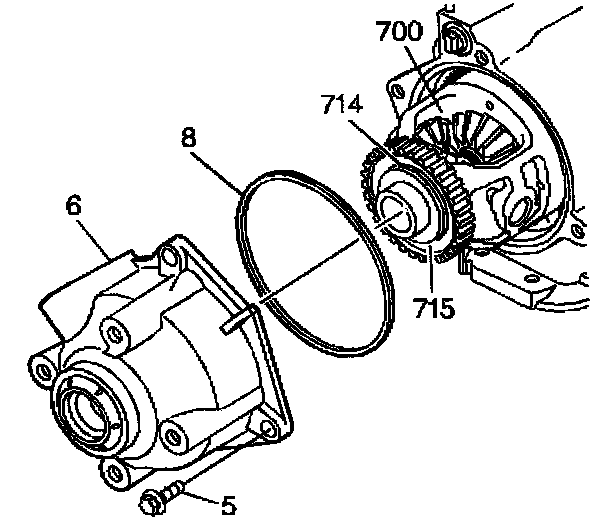 700
714
8
6
715
5