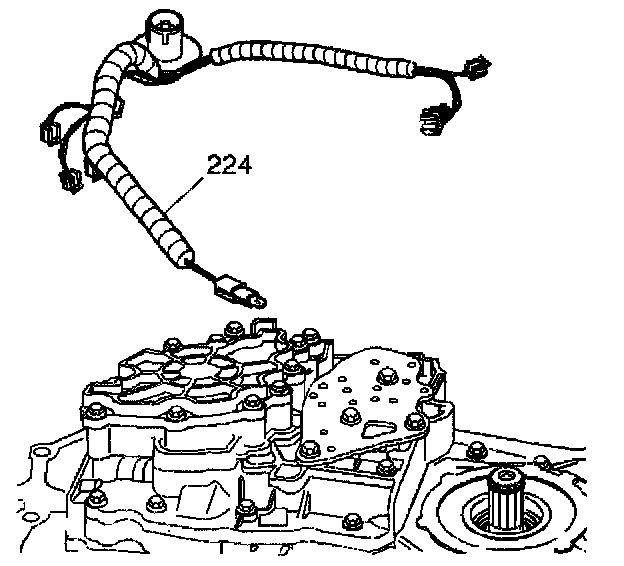 224