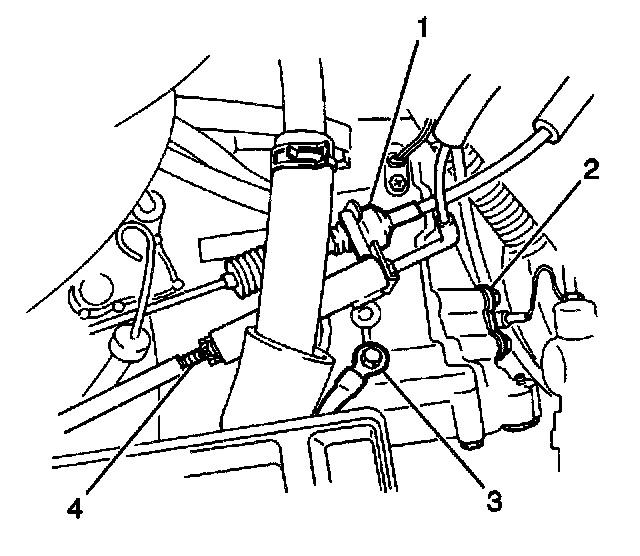 1
2
4
3