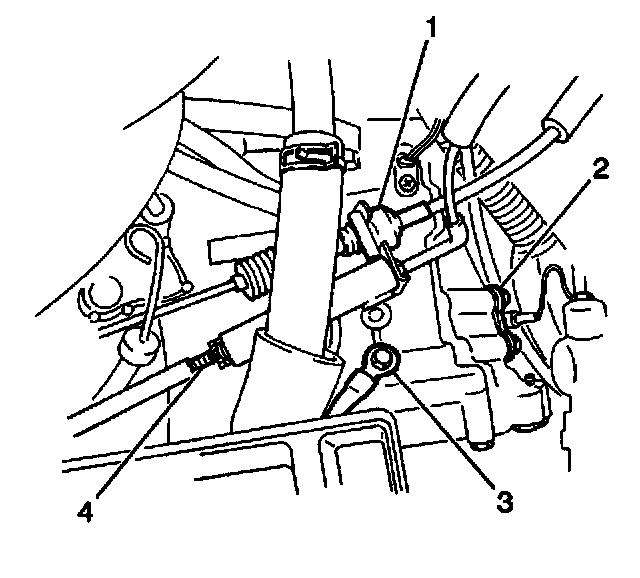 1
2
4
3