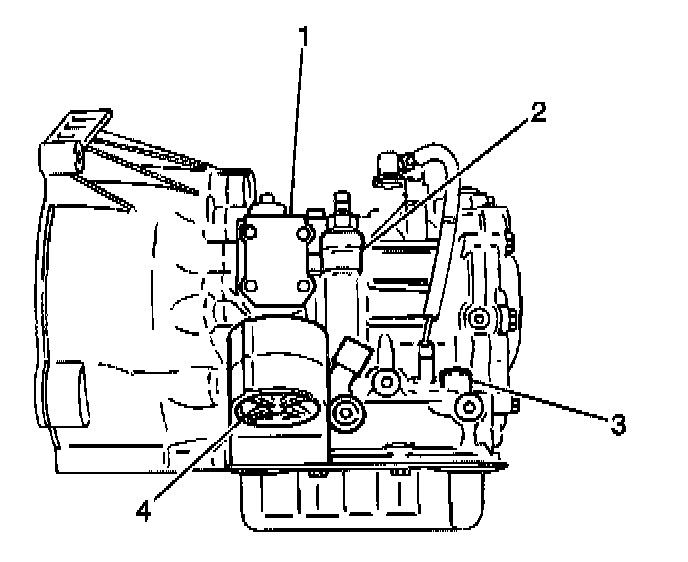 1
2
3
4