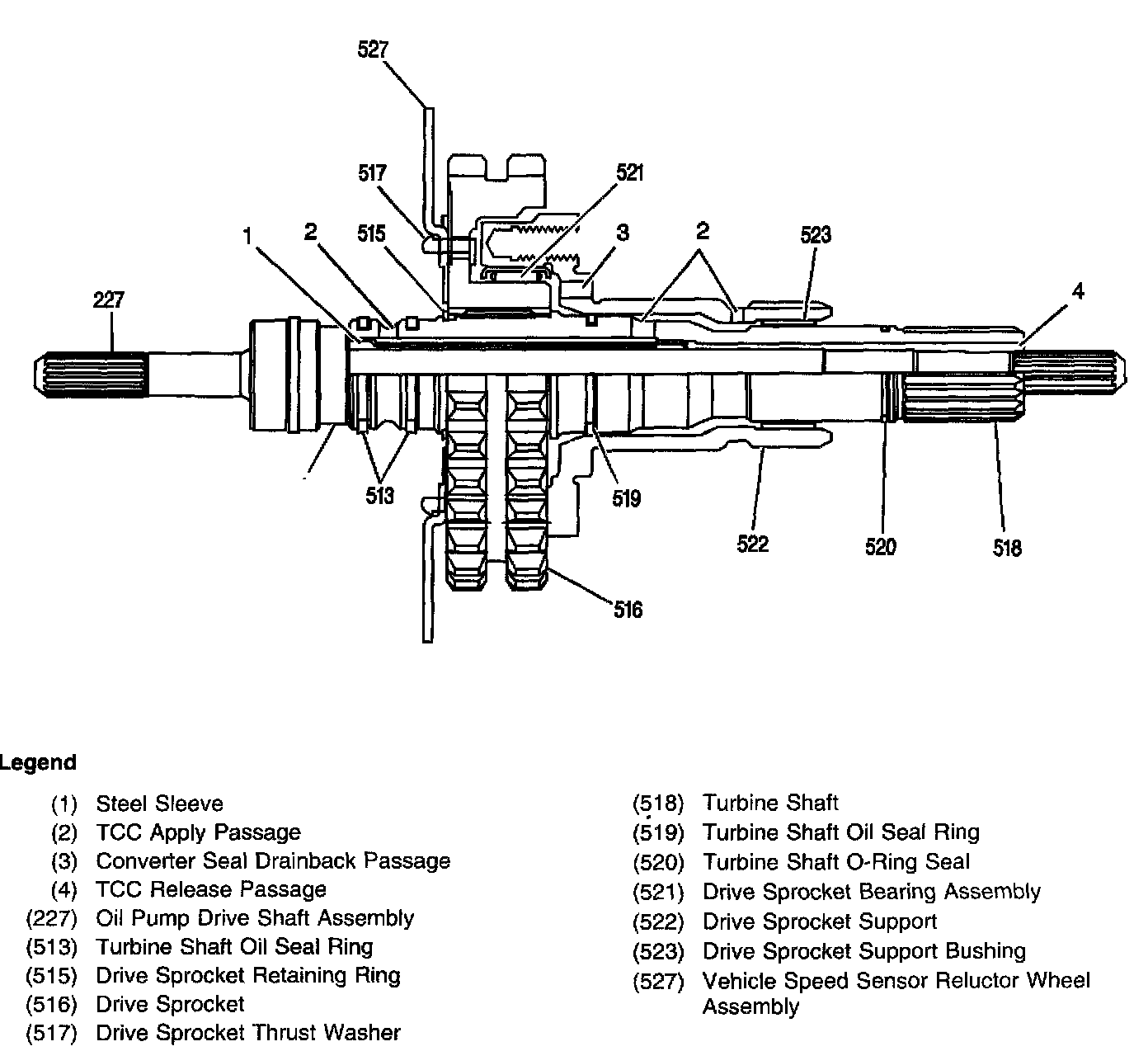 527

517

521

1

2

515

3

2

523

227

4

513

519

522

520

518

516

Legend

(1) Steel Sleeve
(2) TCC Apply Passage
(3) Converter Seal Drainback Passage
(4) TCC Release Passage
(227) Oil Pump Drive Shaft Assembly
(513) Turbine Shaft Oil Seal Ring
(515) Drive Sprocket Retaining Ring
(516) Drive Sprocket
(517) Drive Sprocket Thrust Washer

(518) Turbine Shaft
(519) Turbine Shaft Oil Seal Ring
(520) Turbine Shaft O-Ring Seal
(521) Drive Sprocket Bearing Assembly
(522) Drive Sprocket Support
(523) Drive Sprocket Support Bushing
(527) Vehicle Speed Sensor Reluctor Wheel Assembly