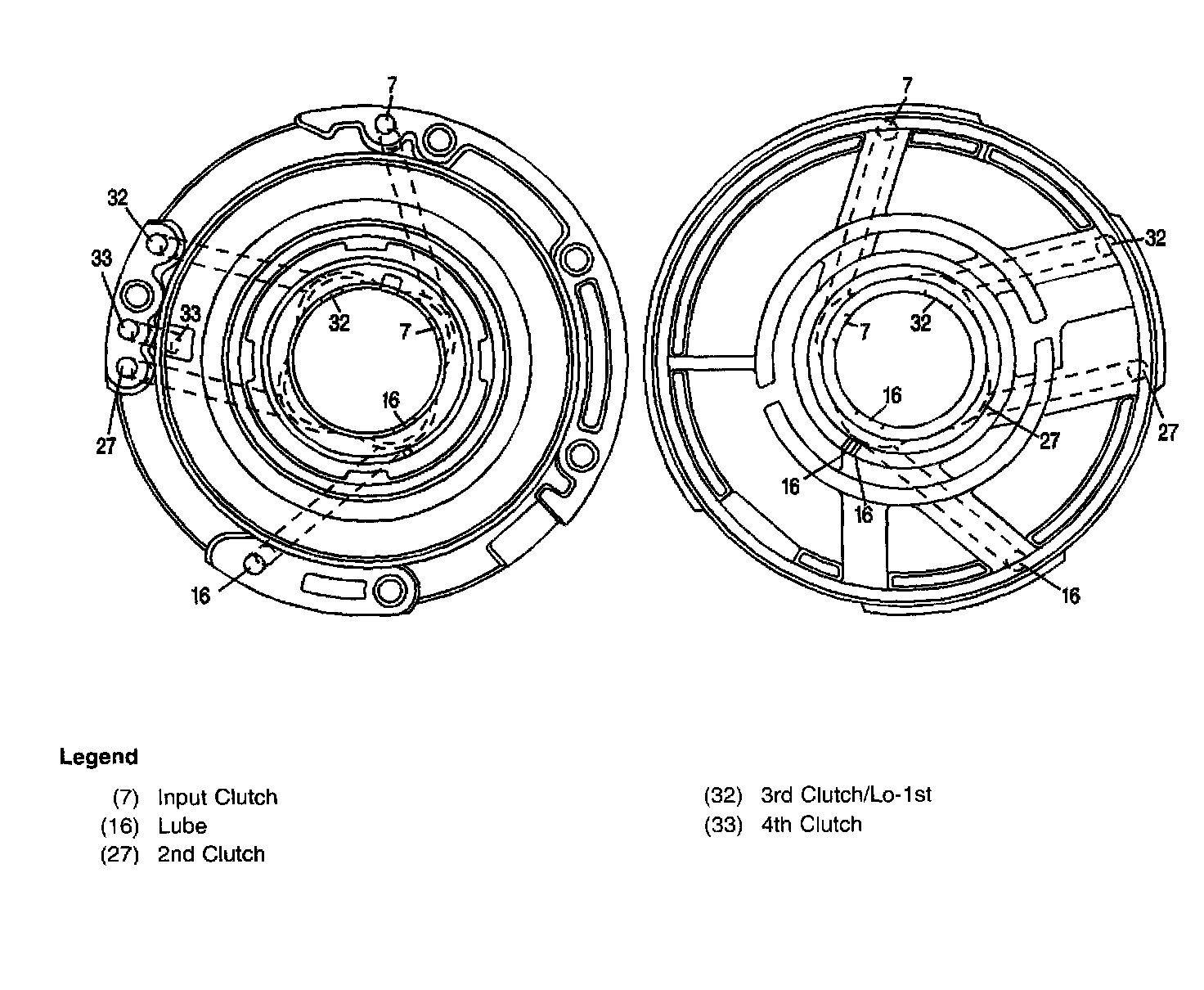 7
32
33
33
32
7
16
27
16

7
32
7
32
16
27
27
16
16
16

Legend

(7) Input Clutch
(16) Lube
(27) 2nd Clutch

(32) 3rd Clutch/Lo-1st
(33) 4th Clutch