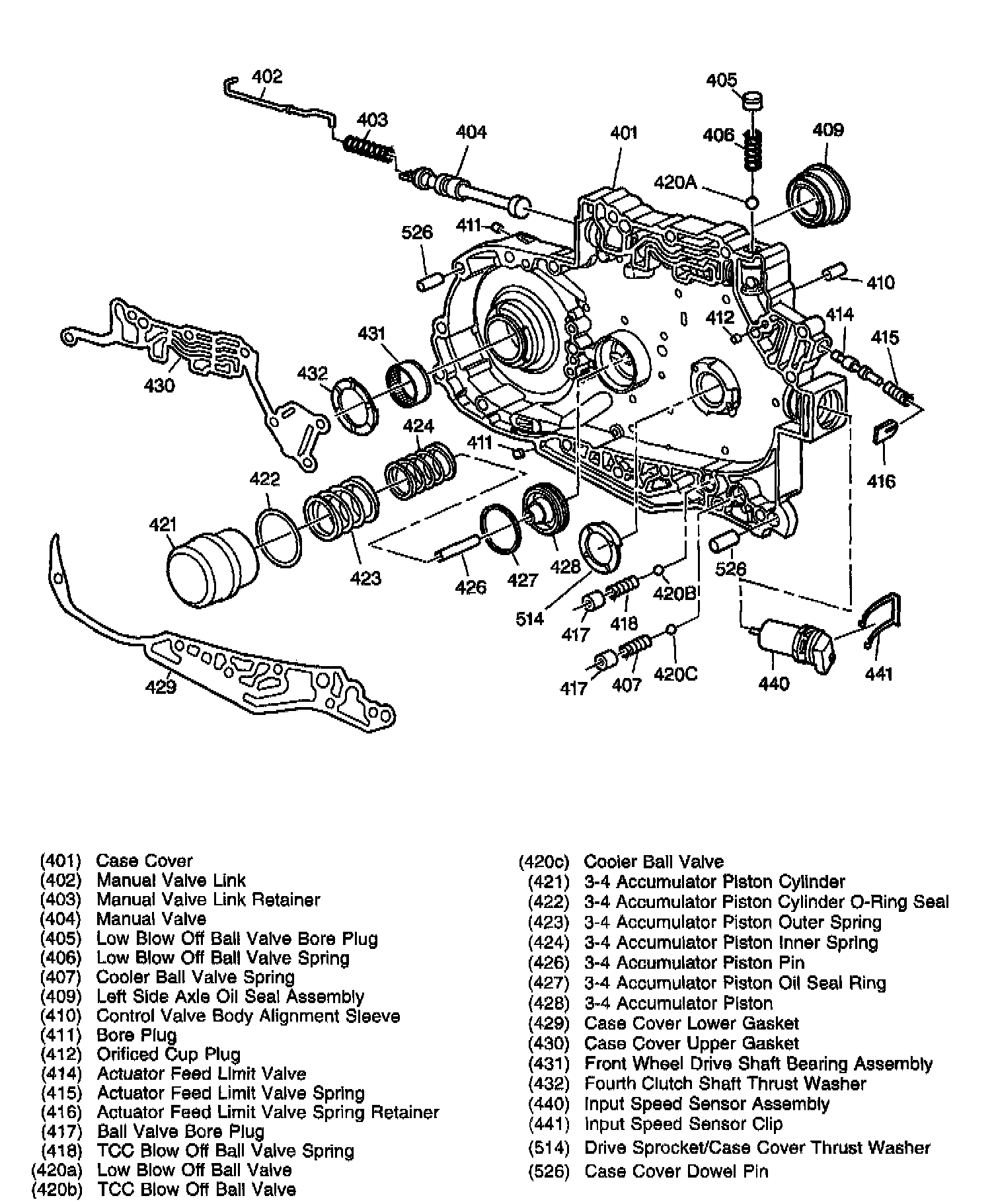 402
403
404
401
405
406
409
420A
526
411
410
412
414
415
431
432
430
424
411
416
422
421
423
426
427
428
514
420B
526
417
418
417
407
420C
440
441
429

(401) Case Cover
(402) Manual Valve Link
(403) Manual Valve Link Retainer
(404) Manual Valve
(405) Low Blow Off Ball Valve Bore Plug
(406) Low Blow Off Ball Valve Spring
(407) Cooler Ball Valve Spring
(409) Left Side Axle Oil Seal Assembly
(410) Control Valve Body Alignment Sleeve
(411) Bore Plug
(412) Orificed Cup Plug
(414) Actuator Feed Limit Valve
(415) Actuator Feed Limit Valve Spring
(416) Actuator Feed Limit Valve Spring Retainer
(417) Ball Valve Bore Plug
(418) TCC Blow Off Ball Valve Spring
(420a) Low Blow Off Ball Valve
(420b) TCC Blow Off Ball Valve

(420c) Cooler Ball Valve
(421) 3-4 Accumulator Piston Cylinder
(422) 3-4 Accumulator Piston Cylinder O-Ring Seal
(423) 3-4 Accumulator Piston Outer Spring
(424) 3-4 Accumulator Piston Inner Spring
(426) 3-4 Accumulator Piston Pin
(427) 3-4 Accumulator Piston Oil Seal Ring
(428) 3-4 Accumulator Piston
(429) Case Cover Lower Gasket
(430) Case Cover Upper Gasket
(431) Front Wheel Drive Shaft Bearing Assembly
(432) Fourth Clutch Shaft Thrust Washer
(440) Input Speed Sensor Assembly
(441) Input Speed Sensor Clip
(514) Drive Sprocket/Case Cover Thrust Washer
(526) Case Cover Dowel Pin