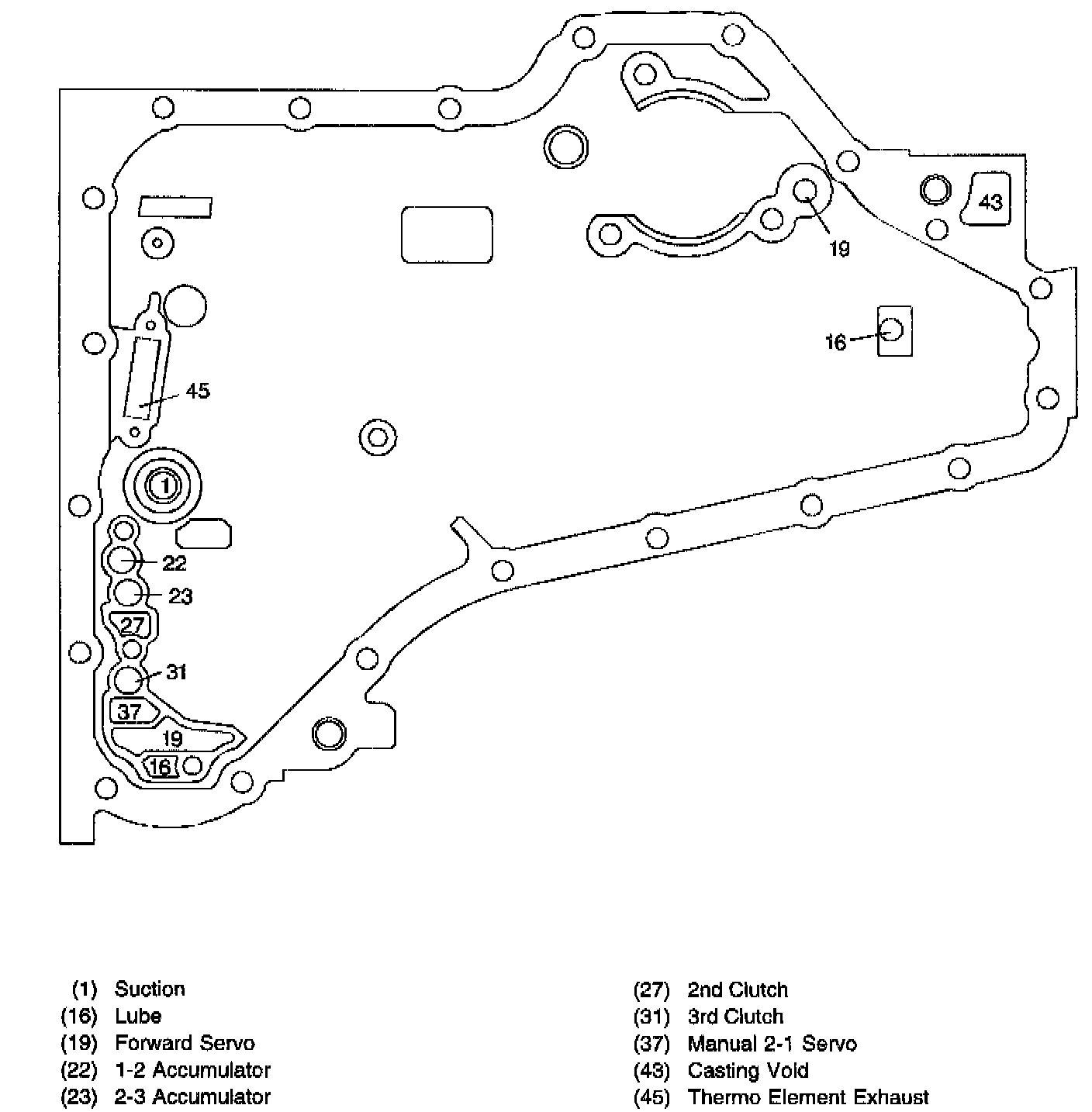 43
19
16
45
1
22
23
27
31
37
19
16

(1) Suction
(16) Lube
(19) Forward Servo
(22) 1-2 Accumulator
(23) 2-3 Accumulator

(27) 2nd Clutch
(31) 3rd Clutch
(37) Manual 2-1 Servo
(43) Casting Void
(45) Thermo Element Exhaust