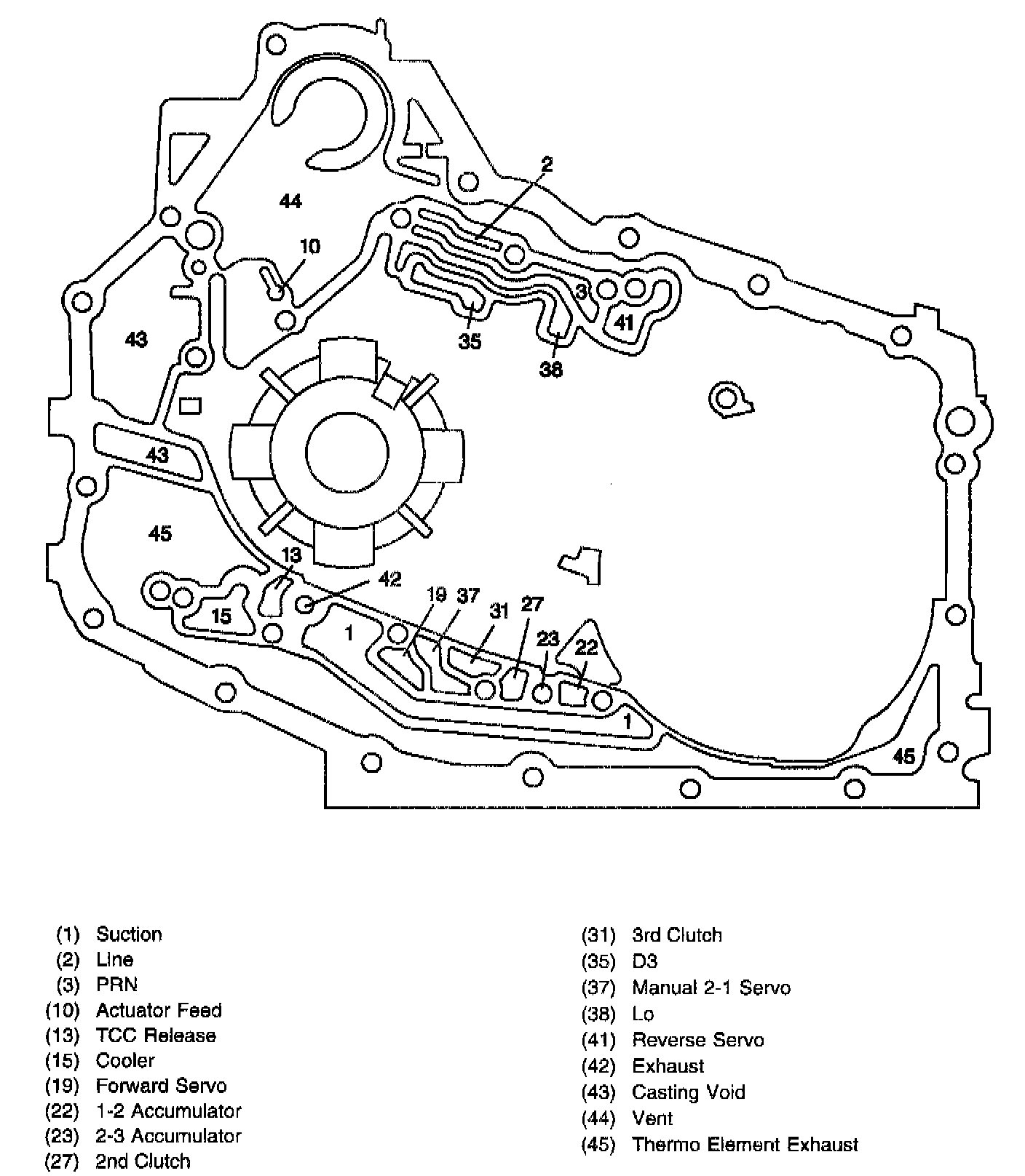 2
44
10
3
41
35
38
43
43
45
13
42
19
37
31
27
23
22
15
1
1
45

(1) Suction
(2) Line
(3) PRN
(10) Actuator Feed
(13) TCC Release
(15) Cooler
(19) Forward Servo
(22) 1-2 Accumulator
(23) 2-3 Accumulator
(27) 2nd Clutch

(31) 3rd Clutch
(35) D3
(37) Manual 2-1 Servo
(38) Lo
(41) Reverse Servo
(42) Exhaust
(43) Casting Void
(44) Vent
(45) Thermo Element Exhaust