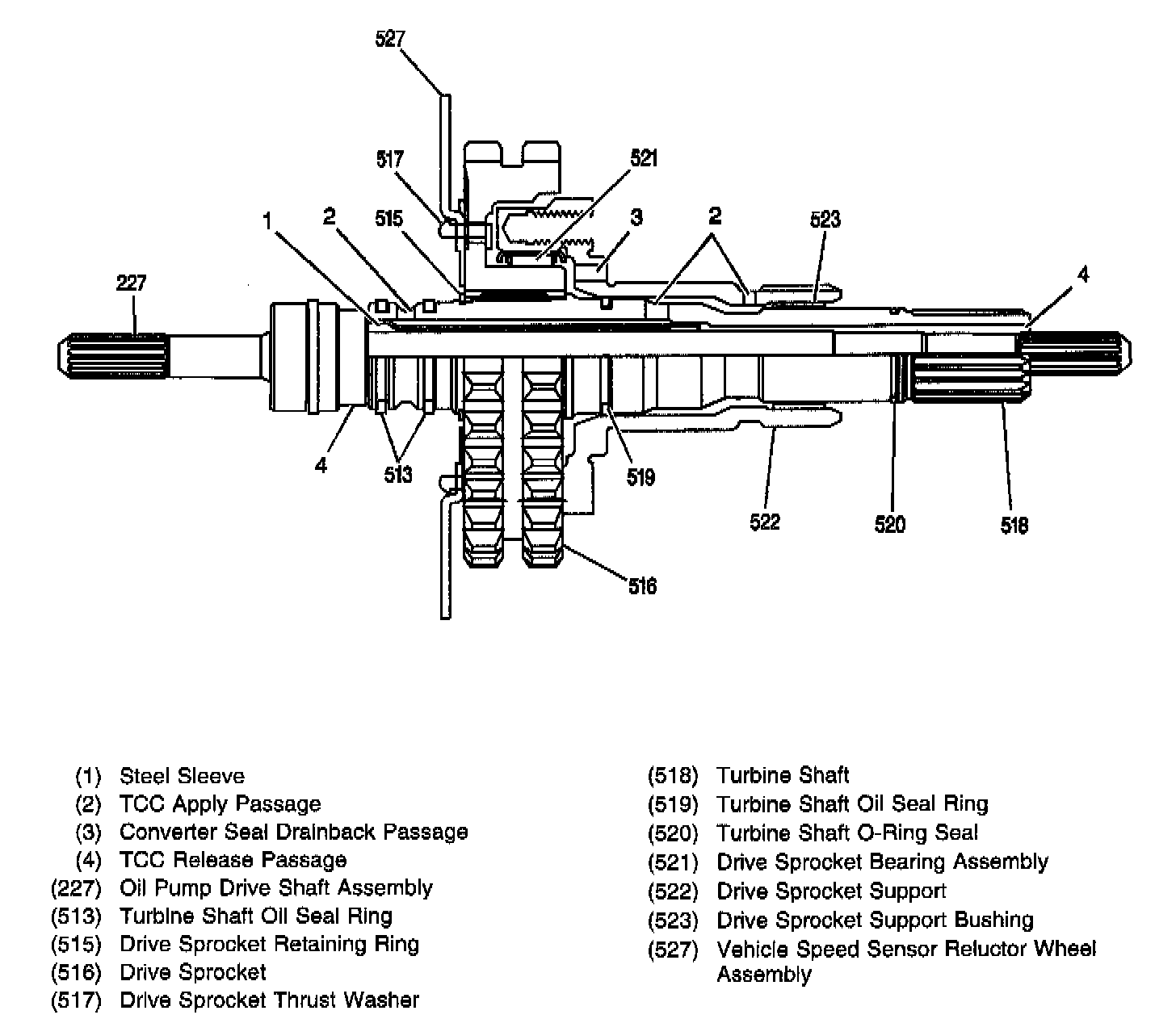 527
517
521
1
2
515
3
2
523
227
4
4
513
519
522
520
518
516

(1) Steel Sleeve
(2) TCC Apply Passage
(3) Converter Seal Drainback Passage
(4) TCC Release Passage
(227) Oil Pump Drive Shaft Assembly
(513) Turbine Shaft Oil Seal Ring
(515) Drive Sprocket Retaining Ring
(516) Drive Sprocket
(517) Drive Sprocket Thrust Washer

(518) Turbine Shaft
(519) Turbine Shaft Oil Seal Ring
(520) Turbine Shaft O-Ring Seal
(521) Drive Sprocket Bearing Assembly
(522) Drive Sprocket Support
(523) Drive Sprocket Support Bushing
(527) Vehicle Speed Sensor Reluctor Wheel Assembly