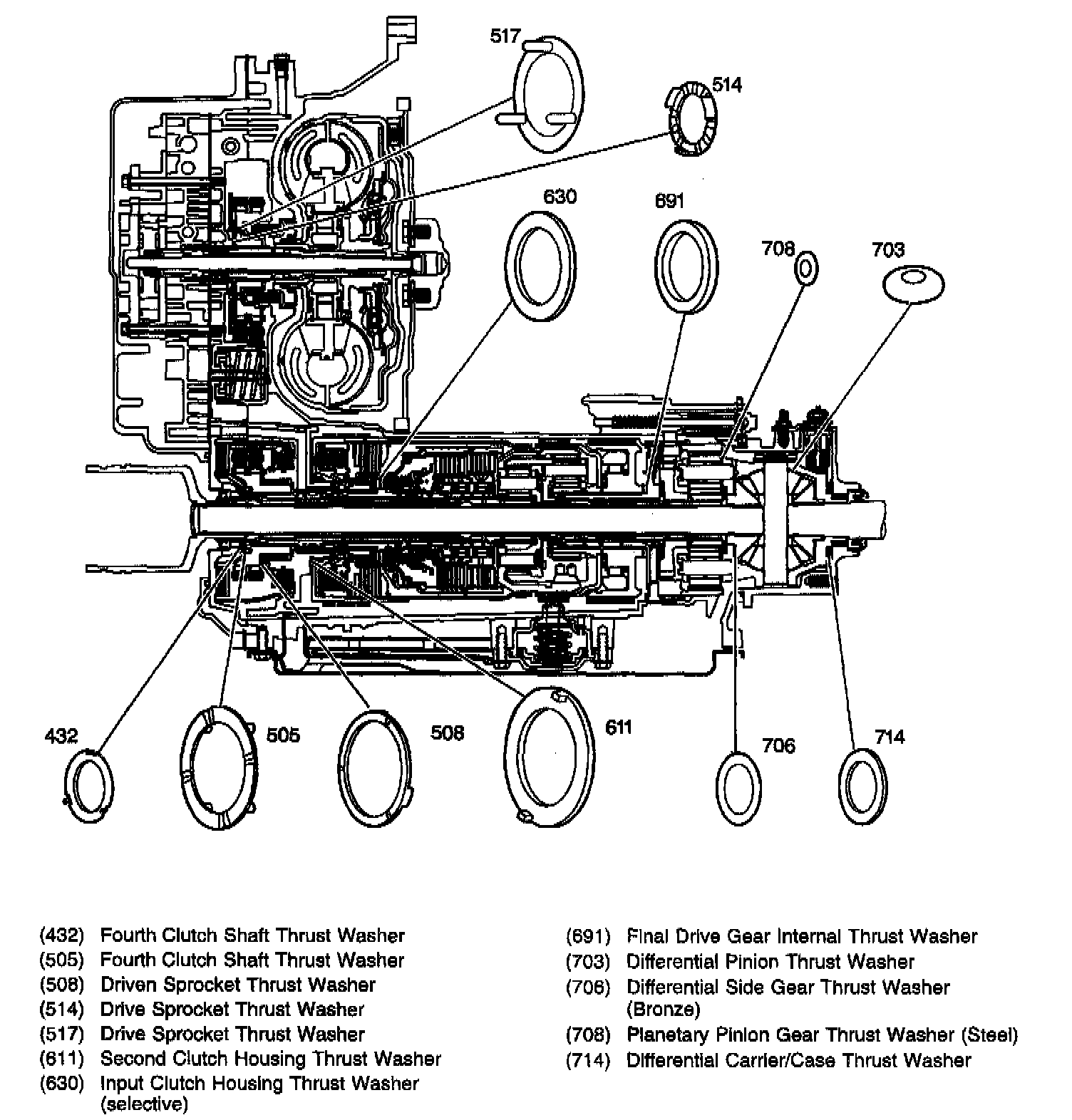 517
514
630
691
708
703
432
505
508
611
706
714

(432) Fourth Clutch Shaft Thrust Washer
(505) Fourth Clutch Shaft Thrust Washer
(508) Driven Sprocket Thrust Washer
(514) Drive Sprocket Thrust Washer
(517) Drive Sprocket Thrust Washer
(611) Second Clutch Housing Thrust Washer
(630) Input Clutch Housing Thrust Washer (selective)

(691) Final Drive Gear Internal Thrust Washer
(703) Differential Pinion Thrust Washer
(706) Differential Side Gear Thrust Washer (Bronze)
(708) Planetary Pinion Gear Thrust Washer (Steel)
(714) Differential Carrier/Case Thrust Washer