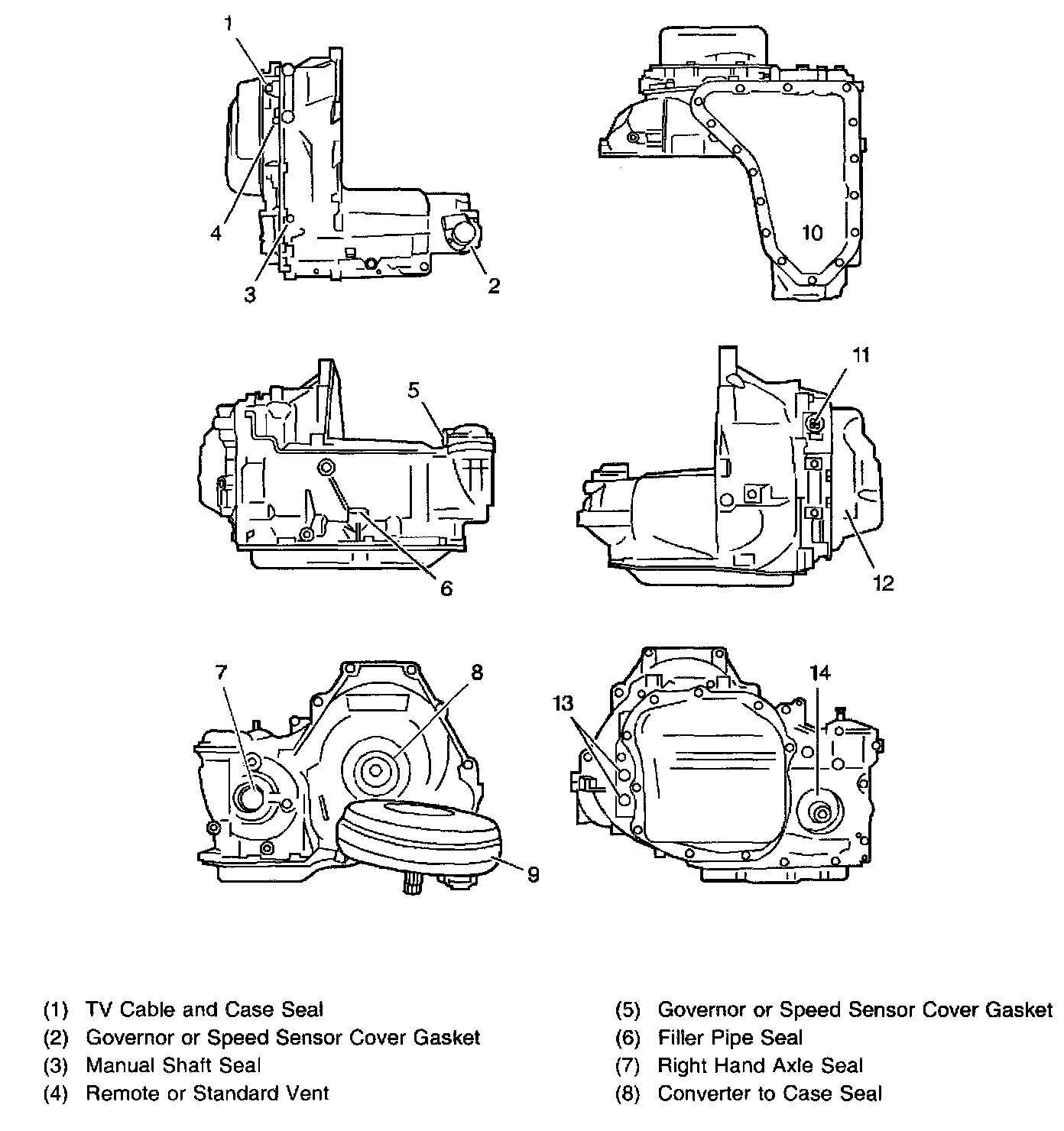 1
4
3
2
10
5
6
11
12
7
8
9
13
14

(1) TV Cable and Case Seal
(2) Governor or Speed Sensor Cover Gasket
(3) Manual Shaft Seal
(4) Remote or Standard Vent

(5) Governor or Speed Sensor Cover Gasket
(6) Filler Pipe Seal
(7) Right Hand Axle Seal
(8) Converter to Case Seal