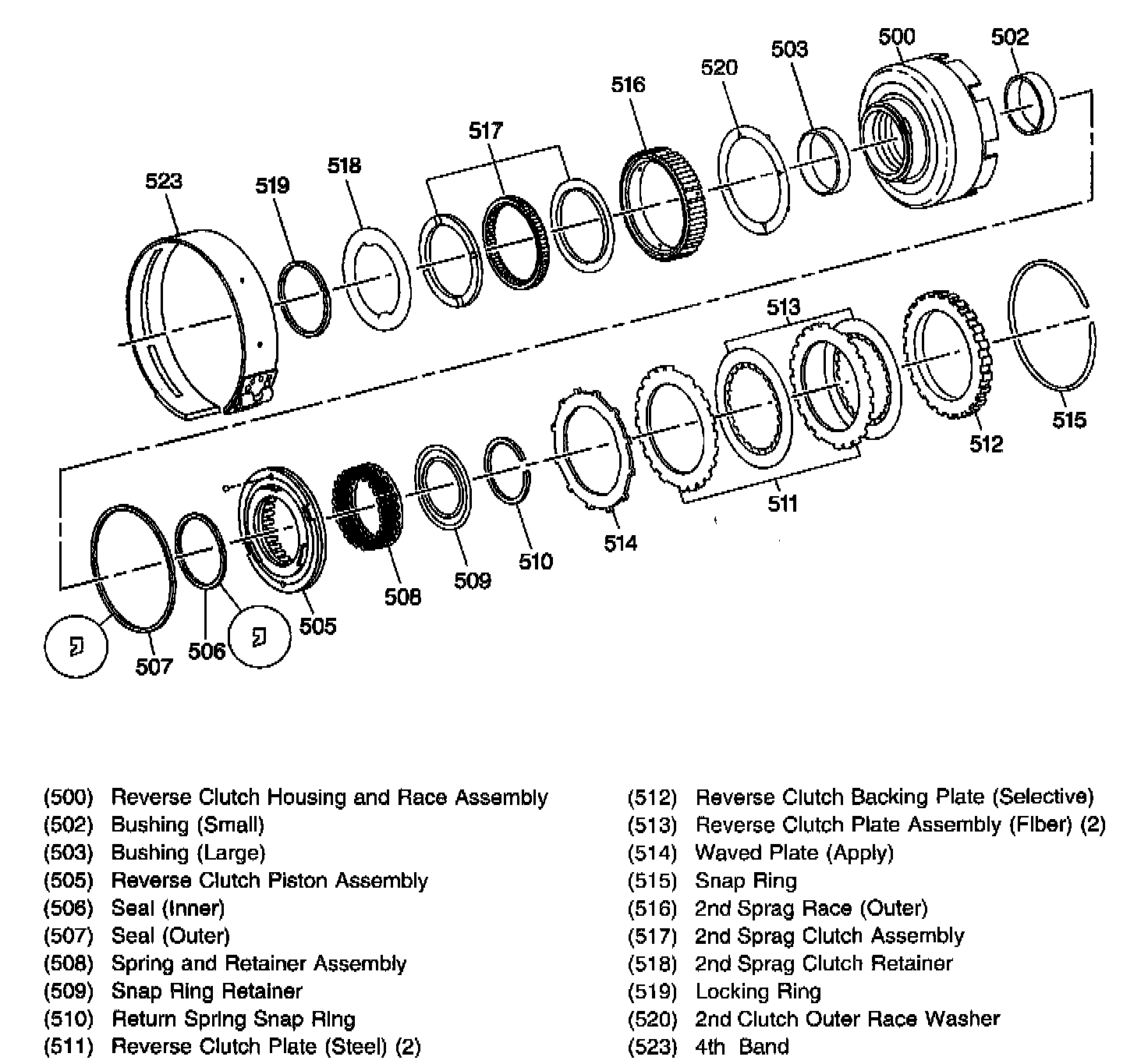 500
502
503
520
516
517
518
519
523
513
512
515
511
514
510
509
508
505
506
507

(500) Reverse Clutch Housing and Race Assembly
(502) Bushing (Small)
(503) Bushing (Large)
(505) Reverse Clutch Piston Assembly
(506) Seal (Inner)
(507) Seal (Outer)
(508) Spring and Retainer Assembly
(509) Snap Ring Retainer
(510) Return Spring Snap Ring
(511) Reverse Clutch Plate (Steel) (2)

(512) Reverse Clutch Backing Plate (Selective)
(513) Reverse Clutch Plate Assembly (Fiber) (2)
(514) Waved Plate (Apply)
(515) Snap Ring
(516) 2nd Sprag Race (Outer)
(517) 2nd Sprag Clutch Assembly
(518) 2nd Sprag Clutch Retainer
(519) Locking Ring
(520) 2nd Clutch Outer Race Washer
(523) 4th Band