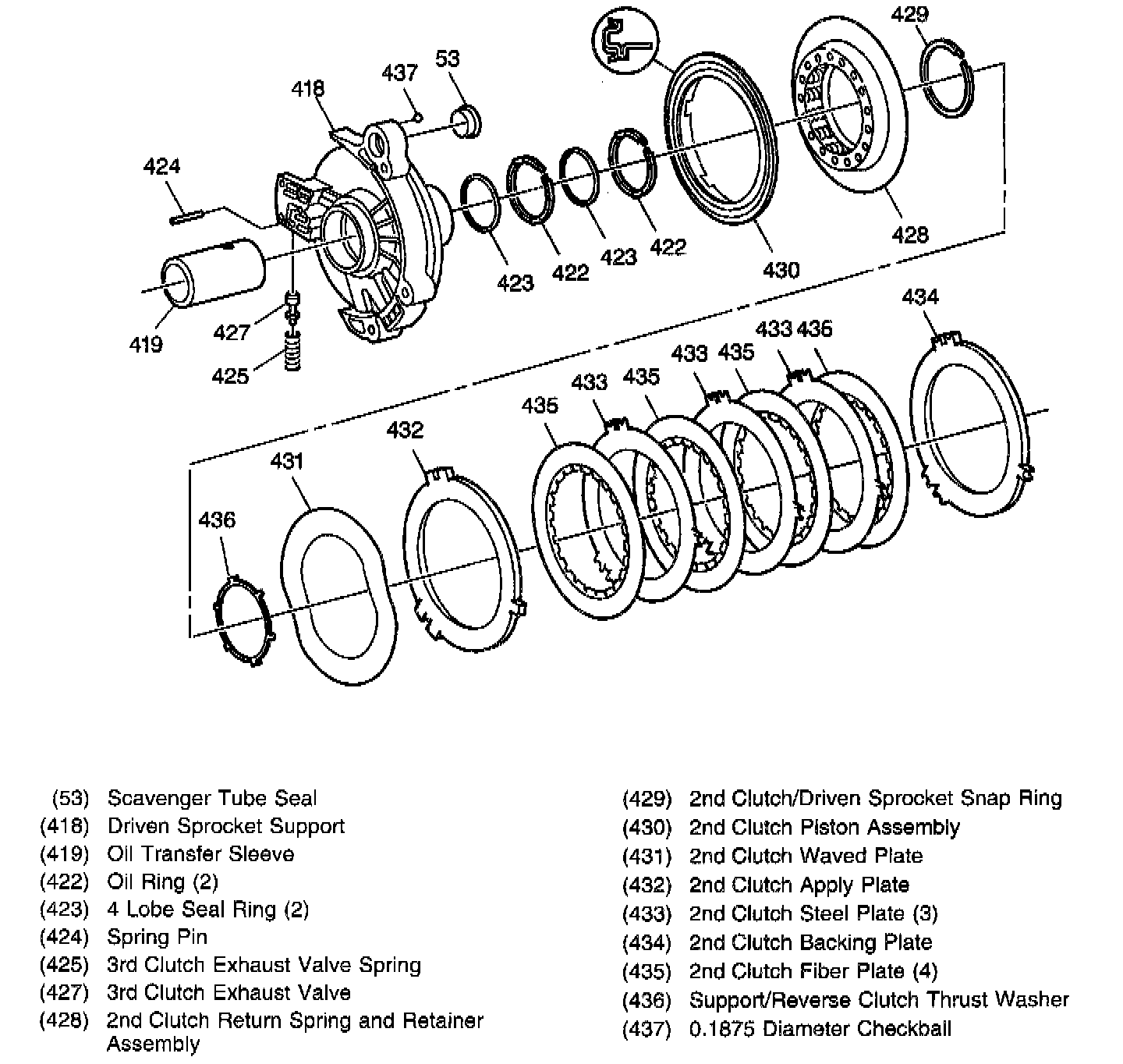 429
437
53
418
424
423
422
423
422
430
428
419
427
425
434
433 436
433 435
433 435
435
432
431
436

(53) Scavenger Tube Seal
(418) Driven Sprocket Support
(419) Oil Transfer Sleeve
(422) Oil Ring (2)
(423) 4 Lobe Seal Ring (2)
(424) Spring Pin
(425) 3rd Clutch Exhaust Valve Spring
(427) 3rd Clutch Exhaust Valve
(428) 2nd Clutch Return Spring and Retainer Assembly

(429) 2nd Clutch/Driven Sprocket Snap Ring
(430) 2nd Clutch Piston Assembly
(431) 2nd Clutch Waved Plate
(432) 2nd Clutch Apply Plate
(433) 2nd Clutch Steel Plate (3)
(434) 2nd Clutch Backing Plate
(435) 2nd Clutch Fiber Plate (4)
(436) Support/Reverse Clutch Thrust Washer
(437) 0.1875 Diameter Checkball