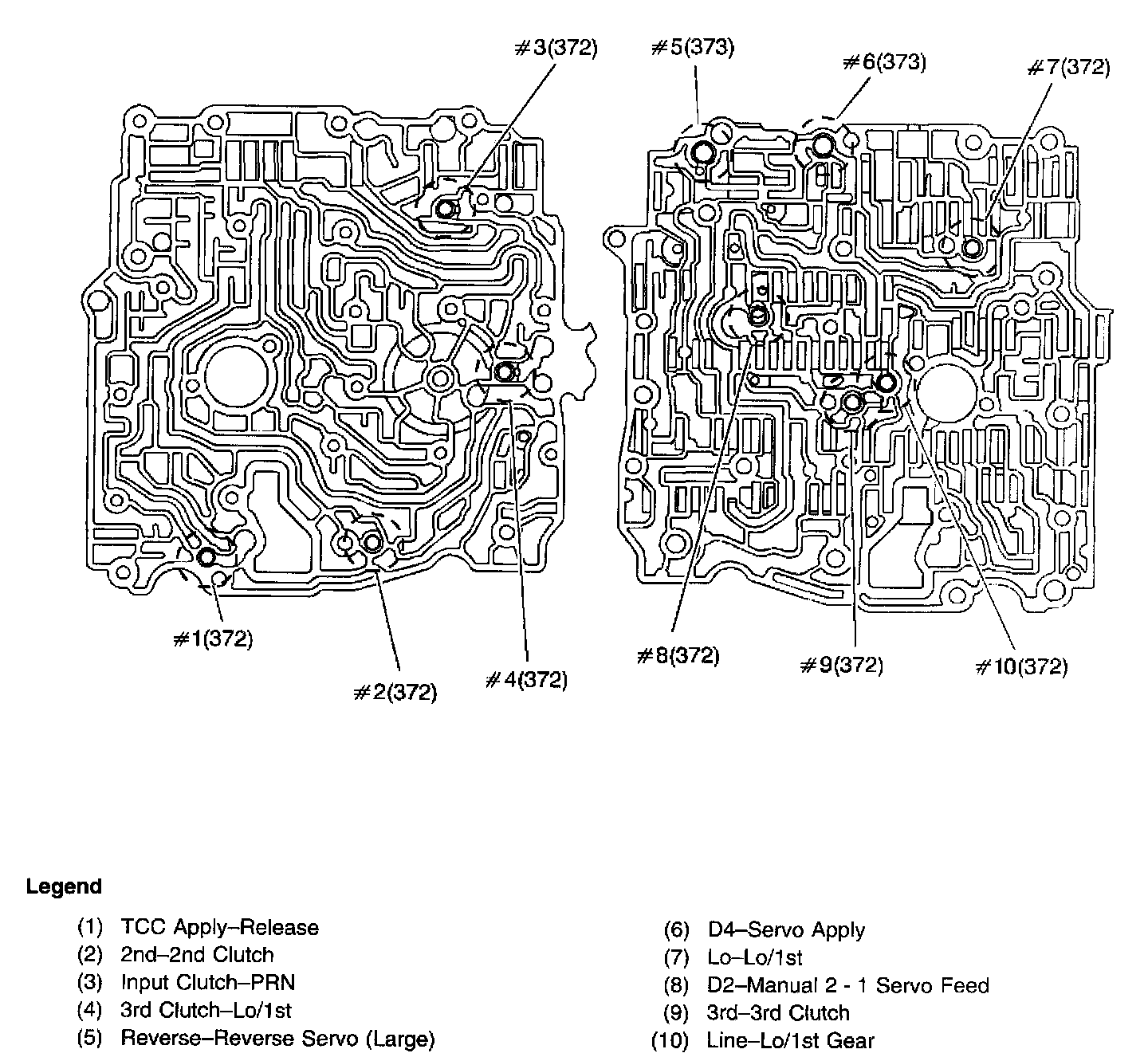 #3(372)
#5(373)
#6(373)
#7(372)
#1(372)
#2(372)
#4(372)
#8(372)
#9(372)
#10(372)

Legend

(1) TCC Apply–Release
(2) 2nd–2nd Clutch
(3) Input Clutch–PRN
(4) 3rd Clutch–Lo/1st
(5) Reverse–Reverse Servo (Large)

(6) D4–Servo Apply
(7) Lo–Lo/1st
(8) D2–Manual 2 - 1 Servo Feed
(9) 3rd–3rd Clutch
(10) Line–Lo/1st Gear