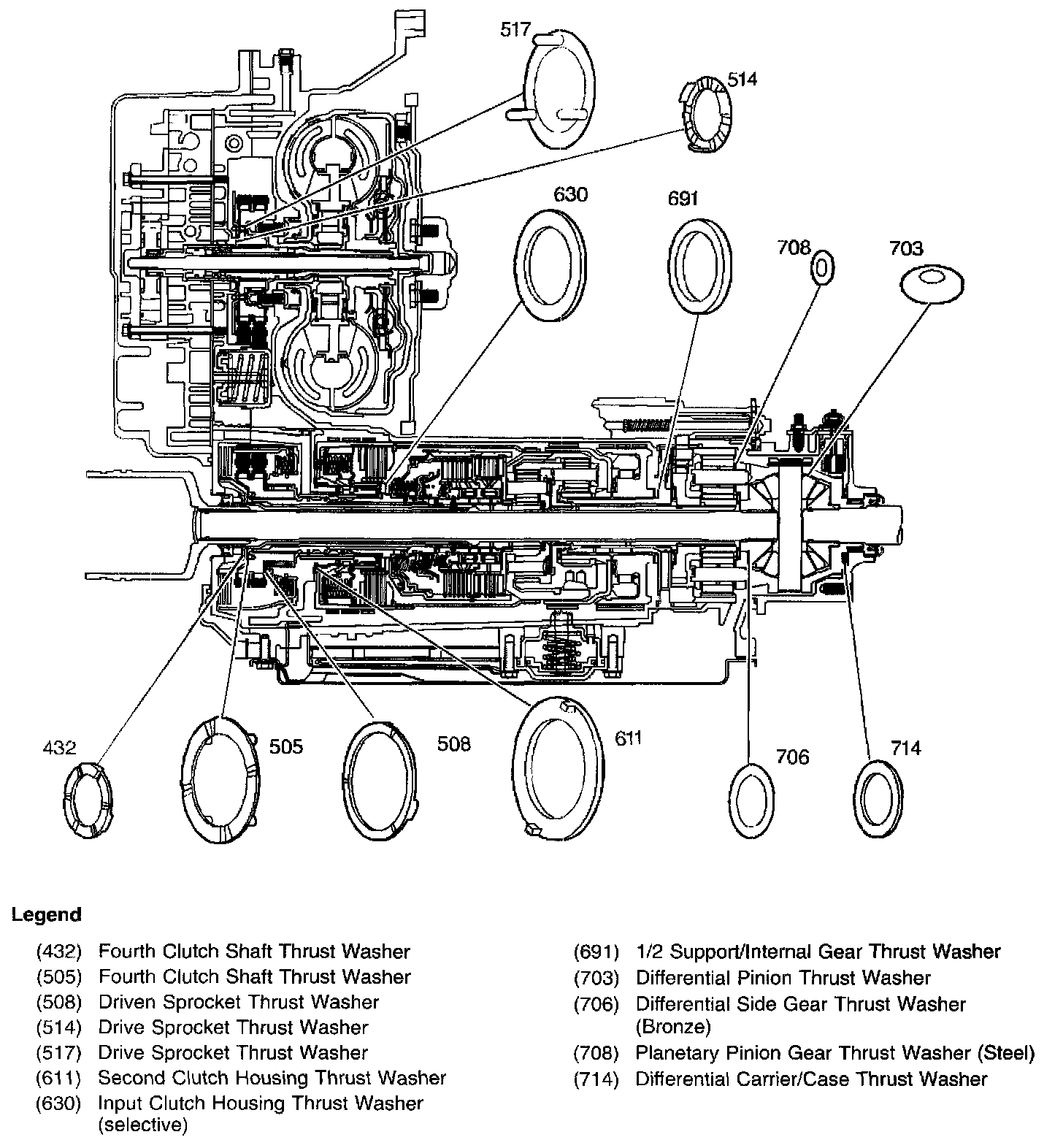 517
514
630
691
708
703
432
505
508
611
706
714

Legend

(432) Fourth Clutch Shaft Thrust Washer
(505) Fourth Clutch Shaft Thrust Washer
(508) Driven Sprocket Thrust Washer
(514) Drive Sprocket Thrust Washer
(517) Drive Sprocket Thrust Washer
(611) Second Clutch Housing Thrust Washer
(630) Input Clutch Housing Thrust Washer (selective)

(691) 1/2 Support/Internal Gear Thrust Washer
(703) Differential Pinion Thrust Washer
(706) Differential Side Gear Thrust Washer (Bronze)
(708) Planetary Pinion Gear Thrust Washer (Steel)
(714) Differential Carrier/Case Thrust Washer