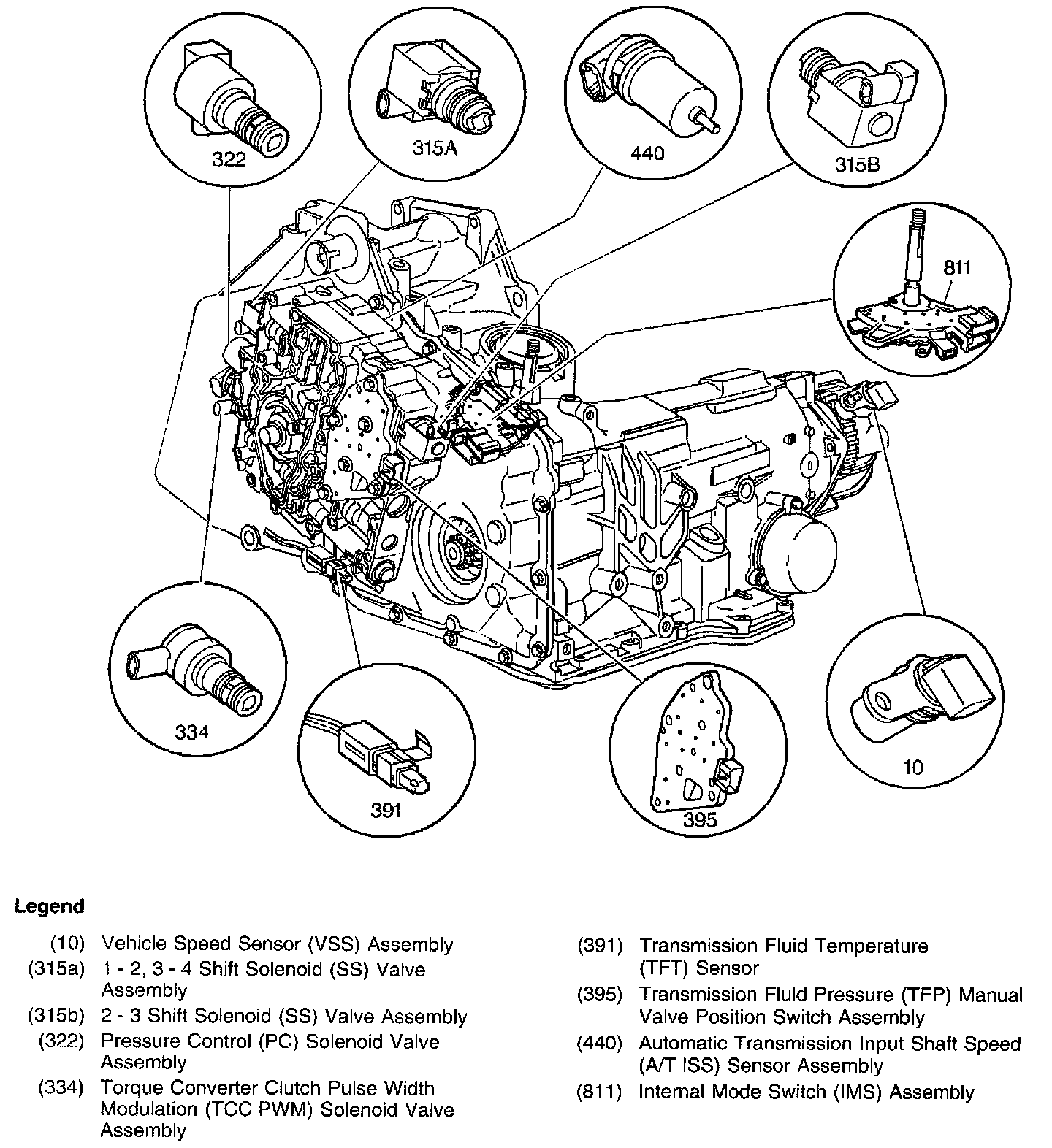 322

315A

440

315B

811

334

391

395

10

Legend

(10) Vehicle Speed Sensor (VSS) Assembly

(315a) 1 - 2, 3 - 4 Shift Solenoid (SS) Valve Assembly

(315b) 2 - 3 Shift Solenoid (SS) Valve Assembly

(322) Pressure Control (PC) Solenoid Valve Assembly

(334) Torque Converter Clutch Pulse Width Modulation (TCC PWM) Solenoid Valve Assembly

(391) Transmission Fluid Temperature (TFT) Sensor

(395) Transmission Fluid Pressure (TFP) Manual Valve Position Switch Assembly

(440) Automatic Transmission Input Shaft Speed (A/T ISS) Sensor Assembly

(811) Internal Mode Switch (IMS) Assembly