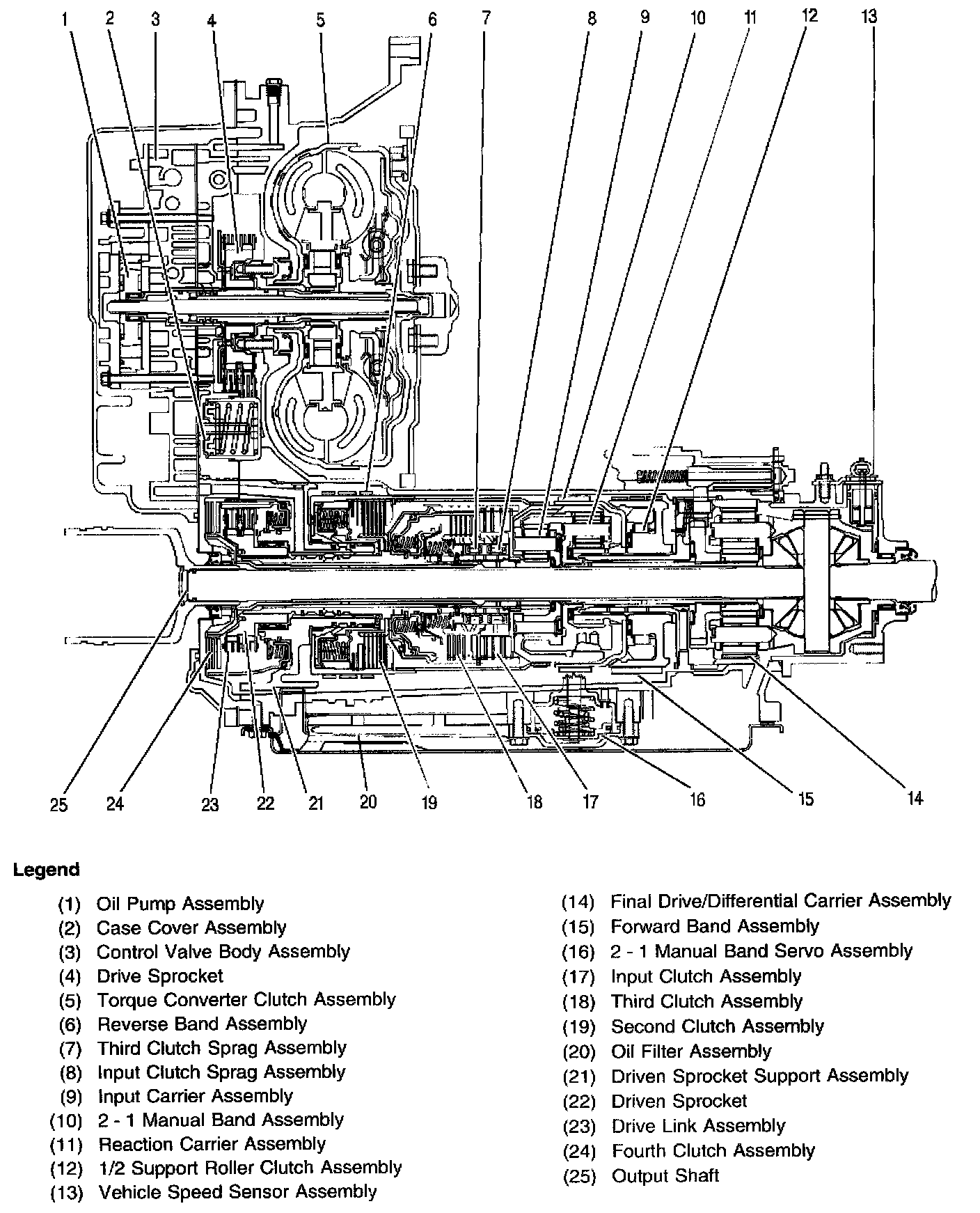 1 2 3 4 5 6 7 8 9 10 11 12 13

25 24 23 22 21 20 19 18 17 16 15 14

Legend

(1) Oil Pump Assembly
(2) Case Cover Assembly
(3) Control Valve Body Assembly
(4) Drive Sprocket
(5) Torque Converter Clutch Assembly
(6) Reverse Band Assembly
(7) Third Clutch Sprag Assembly
(8) Input Clutch Sprag Assembly
(9) Input Carrier Assembly
(10) 2 - 1 Manual Band Assembly
(11) Reaction Carrier Assembly
(12) 1/2 Support Roller Clutch Assembly
(13) Vehicle Speed Sensor Assembly

(14) Final Drive/Differential Carrier Assembly
(15) Forward Band Assembly
(16) 2 - 1 Manual Band Servo Assembly
(17) Input Clutch Assembly
(18) Third Clutch Assembly
(19) Second Clutch Assembly
(20) Oil Filter Assembly
(21) Driven Sprocket Support Assembly
(22) Driven Sprocket
(23) Drive Link Assembly
(24) Fourth Clutch Assembly
(25) Output Shaft