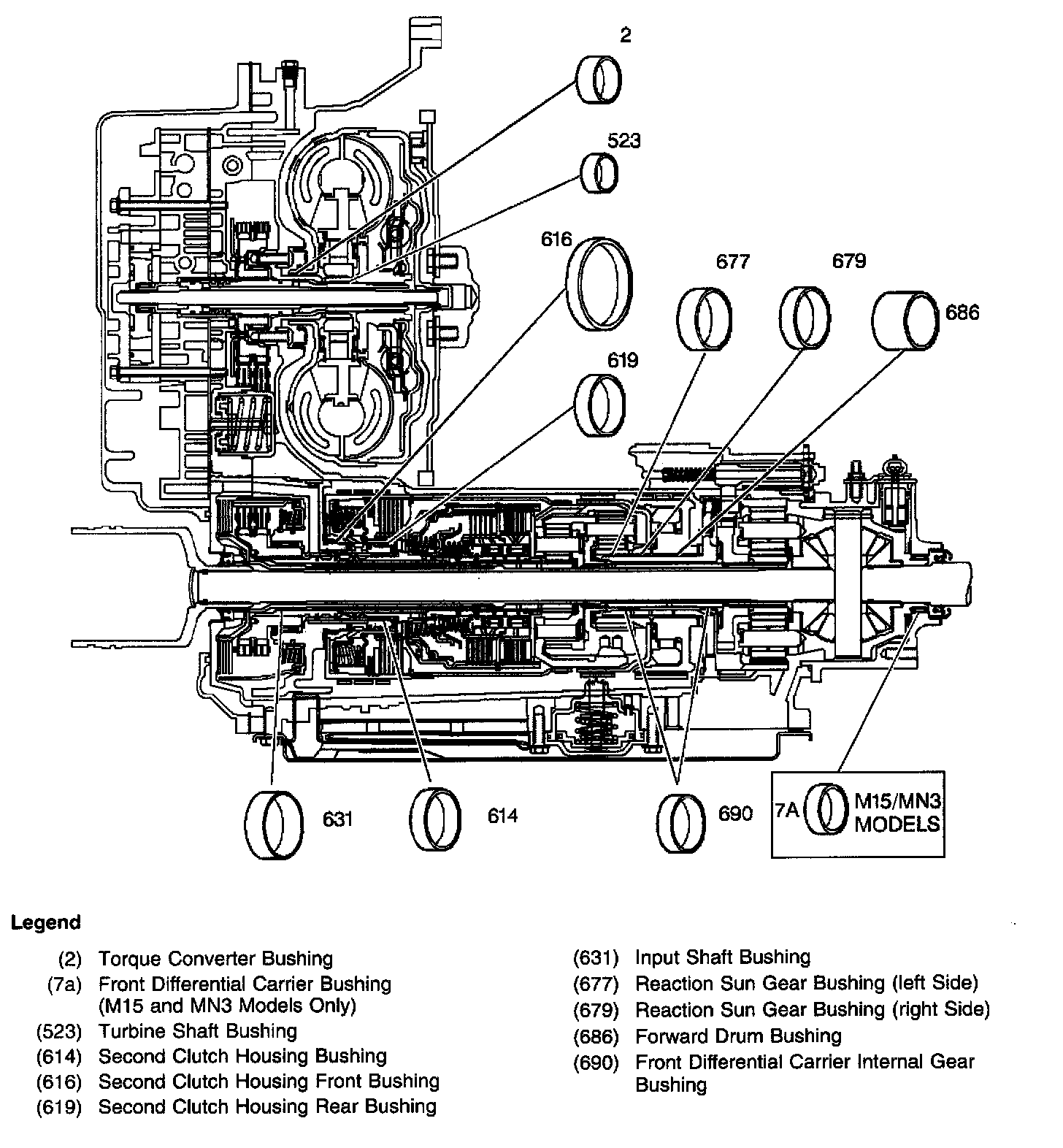 2

523

616

677

679

686

619

631

614

690

7A

M15/MN3 MODELS

Legend

(2) Torque Converter Bushing
(7a) Front Differential Carrier Bushing (M15 and MN3 Models Only)
(523) Turbine Shaft Bushing
(614) Second Clutch Housing Bushing
(616) Second Clutch Housing Front Bushing
(619) Second Clutch Housing Rear Bushing

(631) Input Shaft Bushing
(677) Reaction Sun Gear Bushing (left Side)
(679) Reaction Sun Gear Bushing (right Side)
(686) Forward Drum Bushing
(690) Front Differential Carrier Internal Gear Bushing