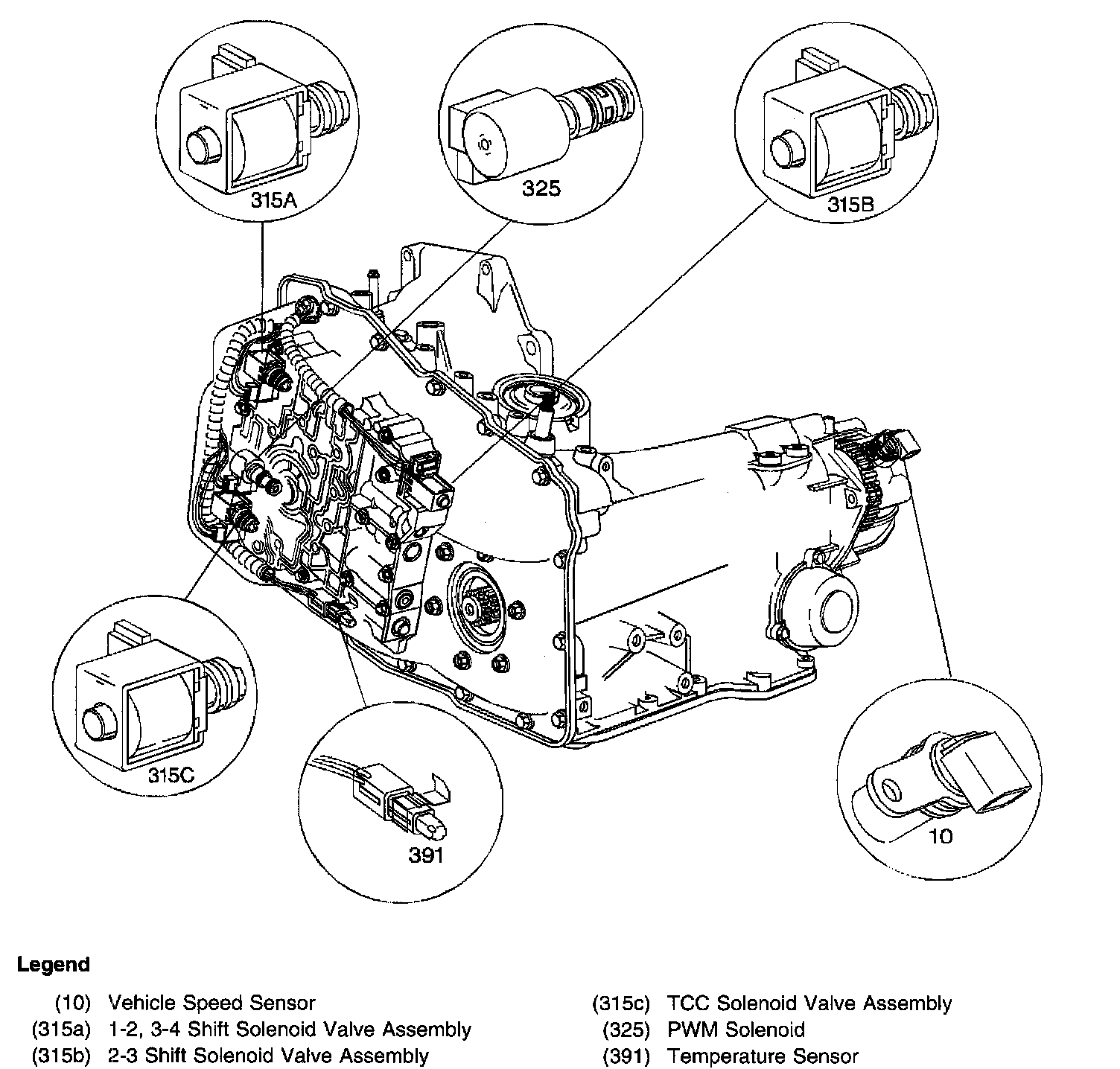 315A

325

315B

315C

391

10

Legend

(10) Vehicle Speed Sensor
(315a) 1-2, 3-4 Shift Solenoid Valve Assembly
(315b) 2-3 Shift Solenoid Valve Assembly

(315c) TCC Solenoid Valve Assembly
(325) PWM Solenoid
(391) Temperature Sensor