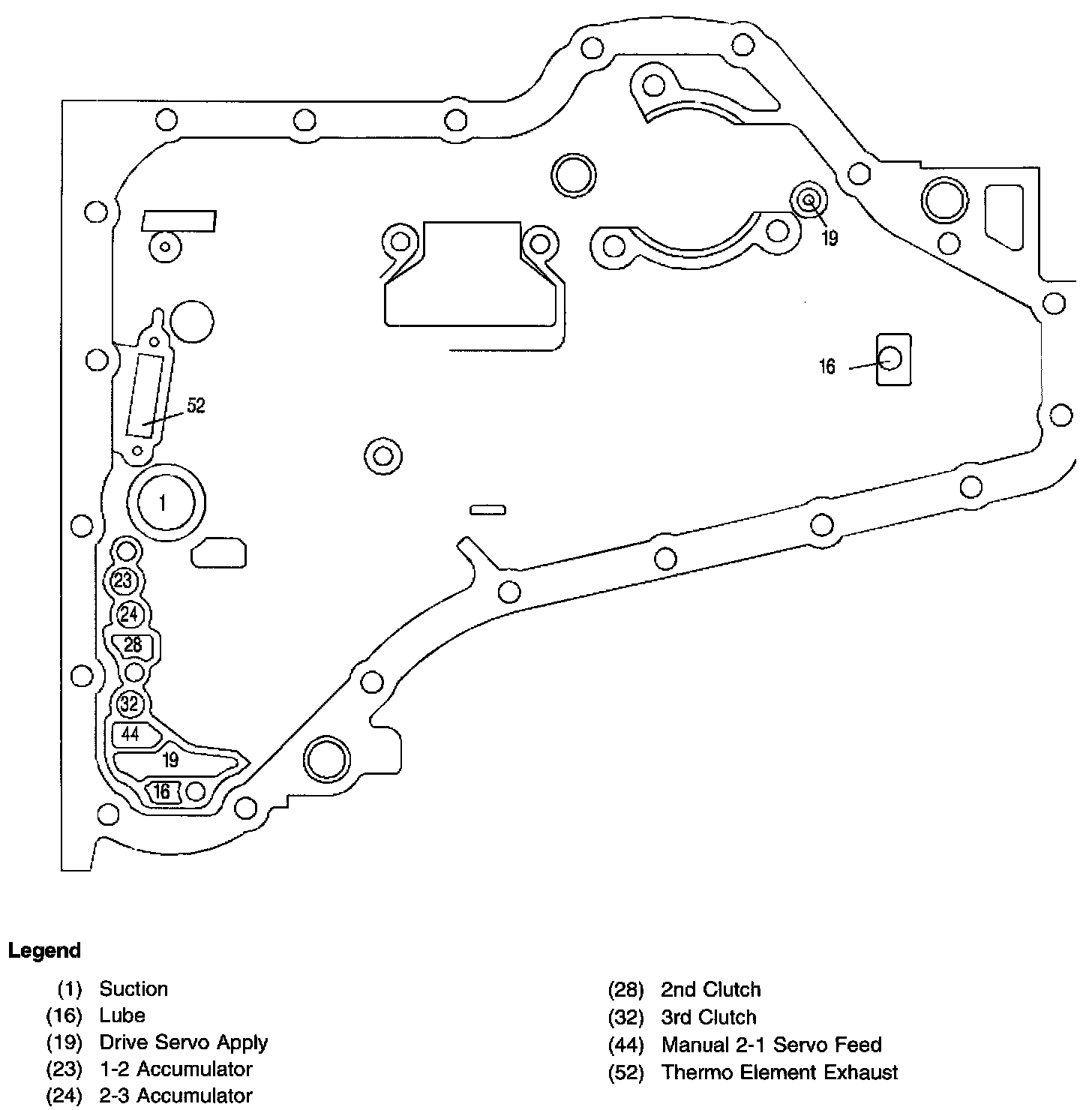 19

16

52

1

23

24

28

32

44

19

16

Legend

(1) Suction
(16) Lube
(19) Drive Servo Apply
(23) 1-2 Accumulator
(24) 2-3 Accumulator

(28) 2nd Clutch
(32) 3rd Clutch
(44) Manual 2-1 Servo Feed
(52) Thermo Element Exhaust