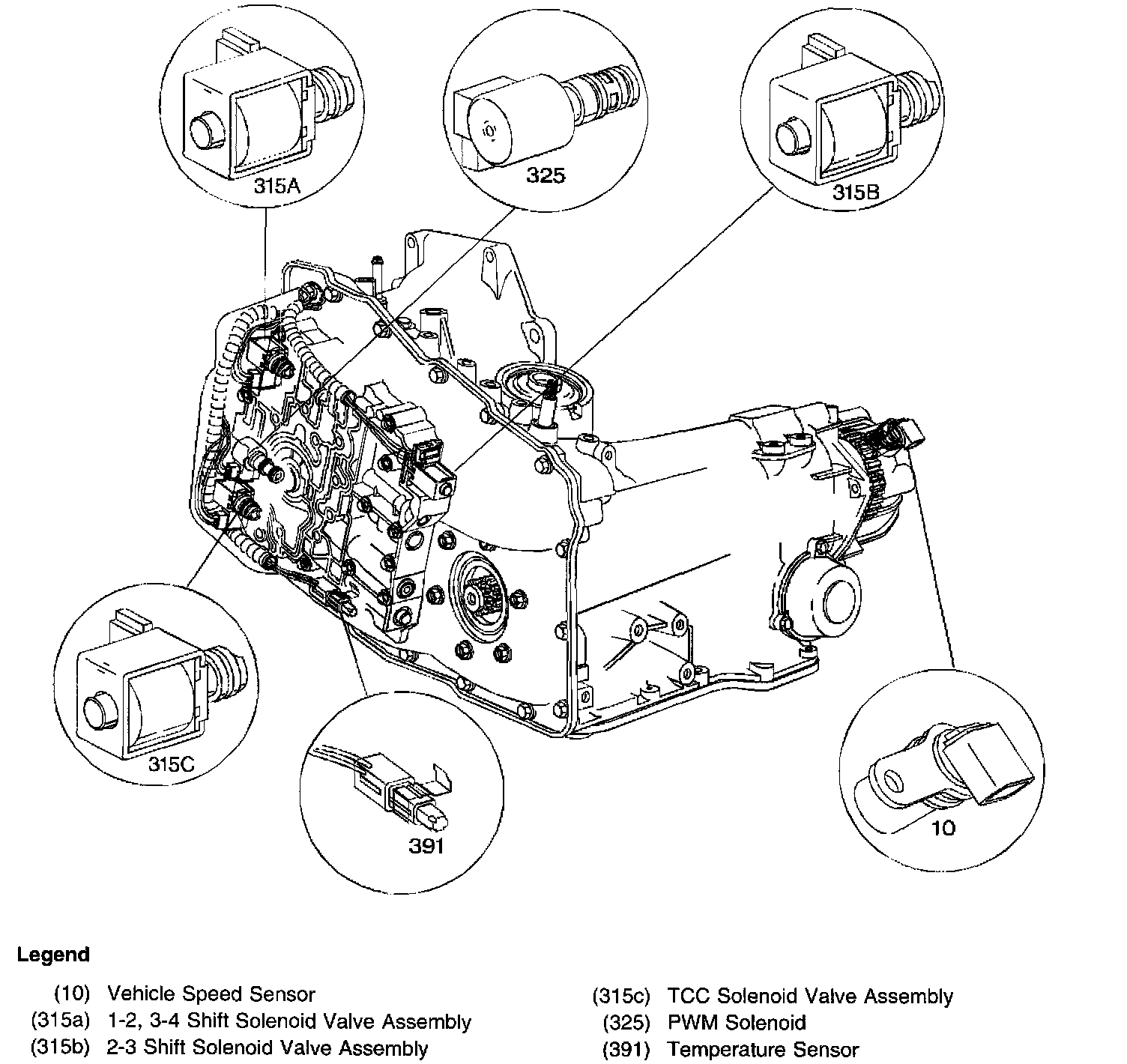 315A

325

315B

315C

391

10

Legend

(10) Vehicle Speed Sensor
(315a) 1-2, 3-4 Shift Solenoid Valve Assembly
(315b) 2-3 Shift Solenoid Valve Assembly

(315c) TCC Solenoid Valve Assembly
(325) PWM Solenoid
(391) Temperature Sensor