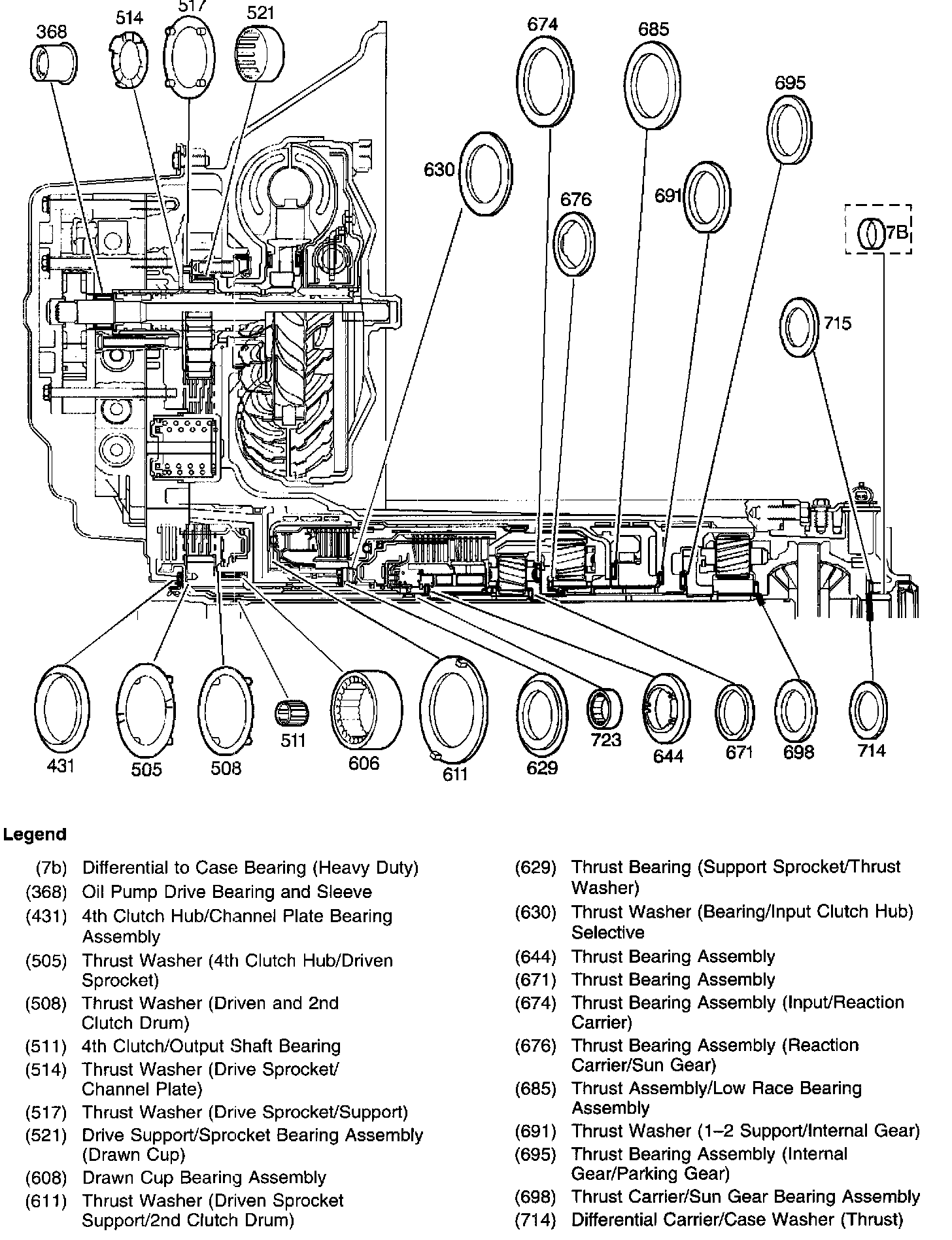 368 514 517 521 674 685 695 630 676 691 7B 715

431 505 508 511 606 611 629 723 644 671 698 714

Legend

(7b) Differential to Case Bearing (Heavy Duty)
(368) Oil Pump Drive Bearing and Sleeve
(431) 4th Clutch Hub/Channel Plate Bearing Assembly
(505) Thrust Washer (4th Clutch Hub/Driven Sprocket)
(508) Thrust Washer (Driven and 2nd Clutch Drum)
(511) 4th Clutch/Output Shaft Bearing
(514) Thrust Washer (Drive Sprocket/ Channel Plate)
(517) Thrust Washer (Drive Sprocket/Support)
(521) Drive Support/Sprocket Bearing Assembly (Drawn Cup)
(608) Drawn Cup Bearing Assembly
(611) Thrust Washer (Driven Sprocket Support/2nd Clutch Drum)

(629) Thrust Bearing (Support Sprocket/Thrust Washer)
(630) Thrust Washer (Bearing/Input Clutch Hub) Selective
(644) Thrust Bearing Assembly
(671) Thrust Bearing Assembly
(674) Thrust Bearing Assembly (Input/Reaction Carrier)
(676) Thrust Bearing Assembly (Reaction Carrier/Sun Gear)
(685) Thrust Assembly/Low Race Bearing Assembly
(691) Thrust Washer (1–2 Support/Internal Gear)
(695) Thrust Bearing Assembly (Internal Gear/Parking Gear)
(698) Thrust Carrier/Sun Gear Bearing Assembly
(714) Differential Carrier/Case Washer (Thrust)