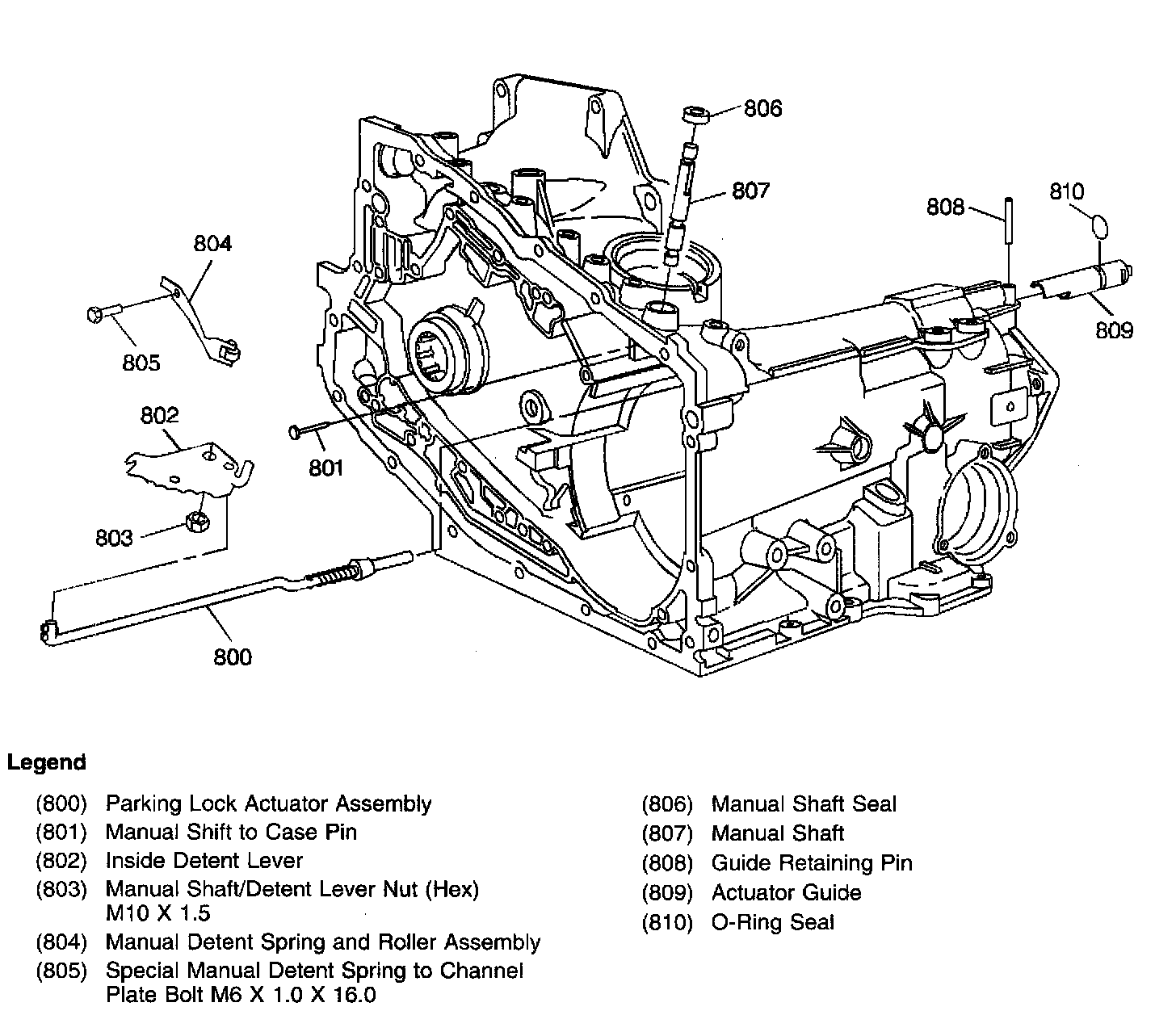 806
807
808
810
804
809
805
802
801
803
800

Legend

(800) Parking Lock Actuator Assembly
(801) Manual Shift to Case Pin
(802) Inside Detent Lever
(803) Manual Shaft/Detent Lever Nut (Hex) M10 X 1.5
(804) Manual Detent Spring and Roller Assembly
(805) Special Manual Detent Spring to Channel Plate Bolt M6 X 1.0 X 16.0

(806) Manual Shaft Seal
(807) Manual Shaft
(808) Guide Retaining Pin
(809) Actuator Guide
(810) O-Ring Seal