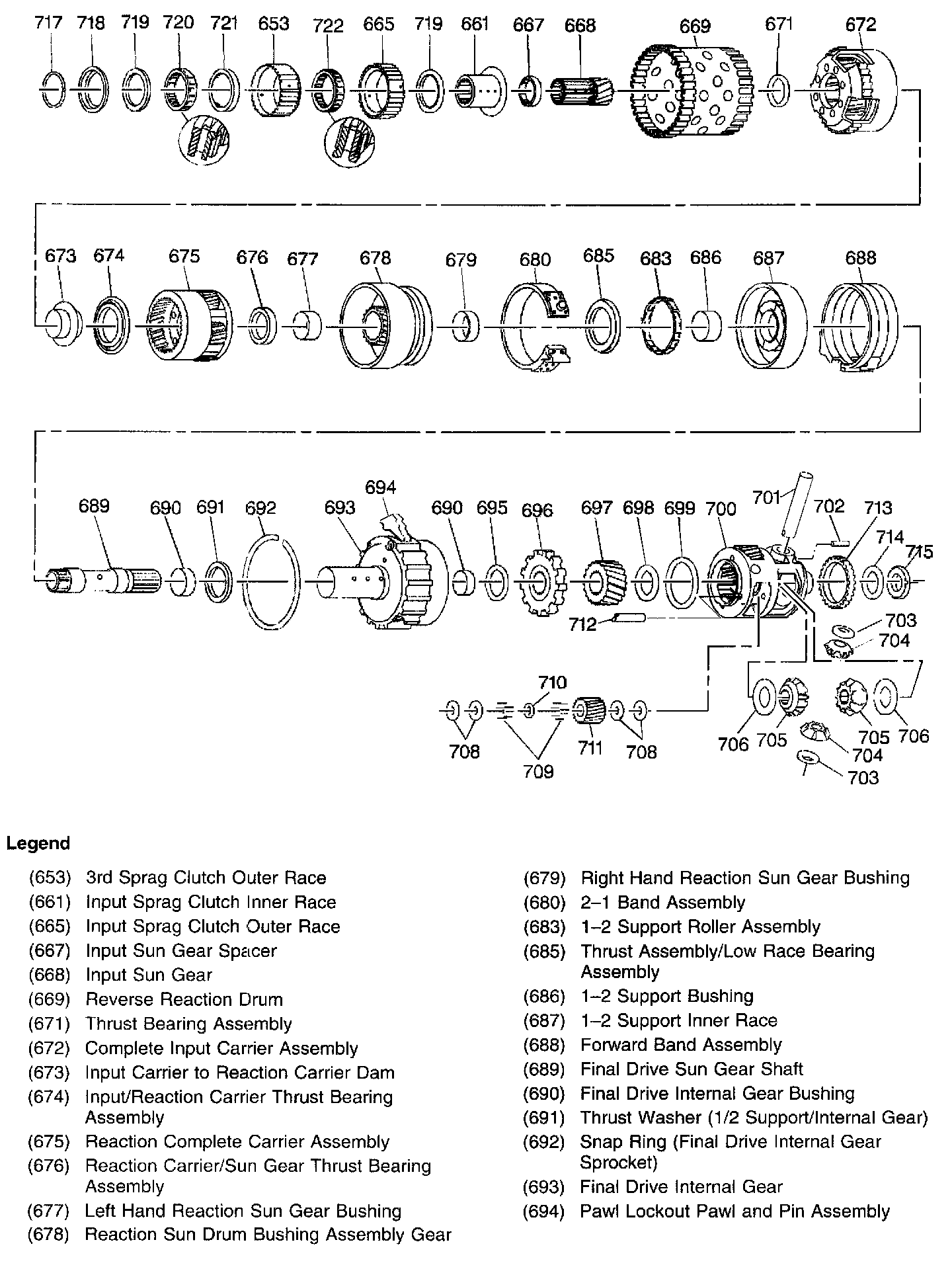 717 718 719 720 721 653 722 665 719 661 667 668 669 671 672

673 674 675 676 677 678 679 680 685 683 686 687 688

689 690 691 692 693 694 690 695 696 697 698 699 700 701 702 713 714 715

712 703 704

710 708 709 711 708 706 705 705 706 704 703

Legend

(653) 3rd Sprag Clutch Outer Race
(661) Input Sprag Clutch Inner Race
(665) Input Sprag Clutch Outer Race
(667) Input Sun Gear Spacer
(668) Input Sun Gear
(669) Reverse Reaction Drum
(671) Thrust Bearing Assembly
(672) Complete Input Carrier Assembly
(673) Input Carrier to Reaction Carrier Dam
(674) Input/Reaction Carrier Thrust Bearing Assembly
(675) Reaction Complete Carrier Assembly
(676) Reaction Carrier/Sun Gear Thrust Bearing Assembly
(677) Left Hand Reaction Sun Gear Bushing
(678) Reaction Sun Drum Bushing Assembly Gear

(679) Right Hand Reaction Sun Gear Bushing
(680) 2–1 Band Assembly
(683) 1–2 Support Roller Assembly
(685) Thrust Assembly/Low Race Bearing Assembly
(686) 1–2 Support Bushing
(687) 1–2 Support Inner Race
(688) Forward Band Assembly
(689) Final Drive Sun Gear Shaft
(690) Final Drive Internal Gear Bushing
(691) Thrust Washer (1/2 Support/Internal Gear)
(692) Snap Ring (Final Drive Internal Gear Sprocket)
(693) Final Drive Internal Gear
(694) Pawl Lockout Pawl and Pin Assembly