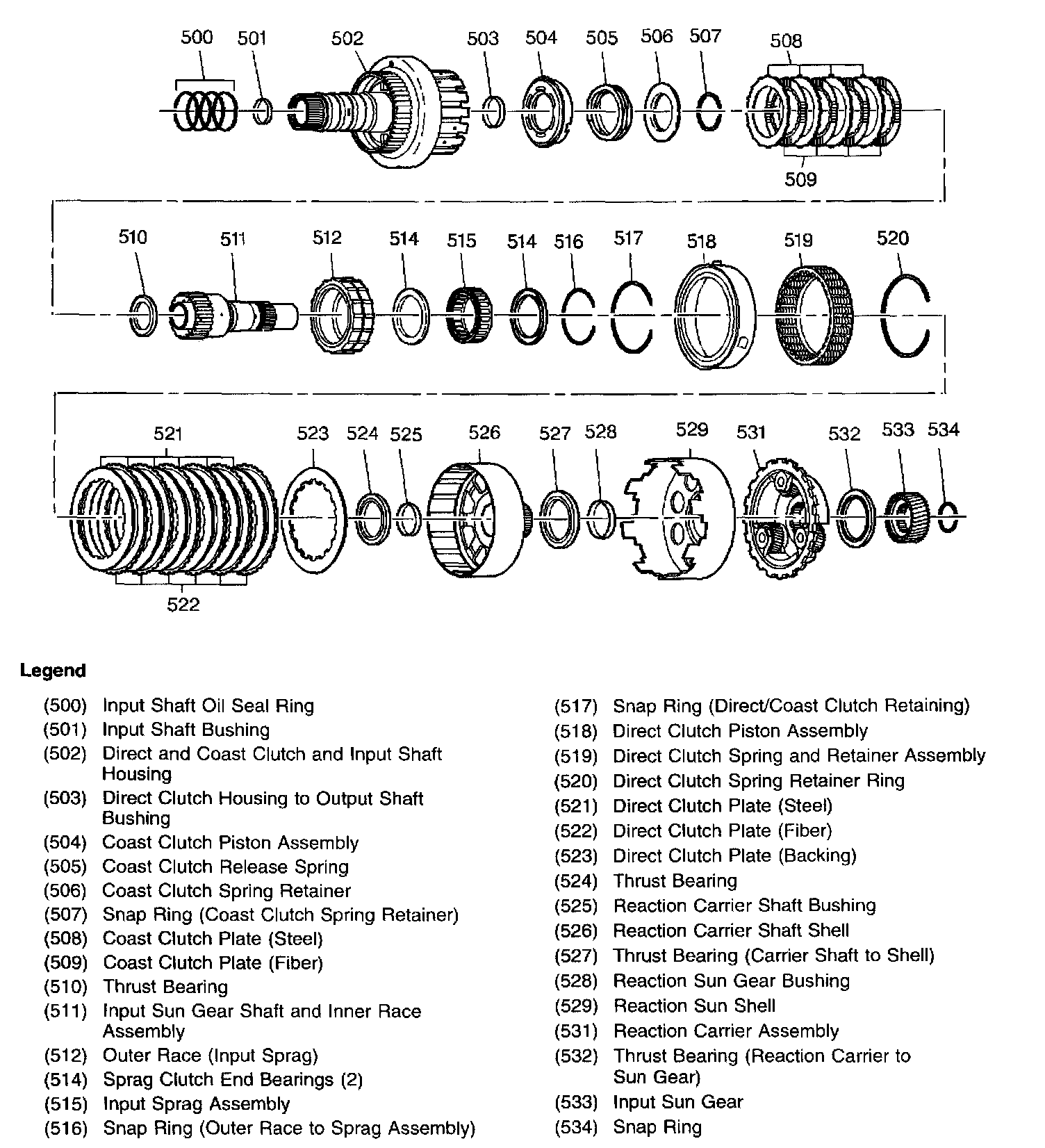 500 501 502 503 504 505 506 507 508

509

510 511 512 514 515 514 516 517 518 519 520

521 523 524 525 526 527 528 529 531 532 533 534

522

Legend

(500) Input Shaft Oil Seal Ring
(501) Input Shaft Bushing
(502) Direct and Coast Clutch and Input Shaft Housing
(503) Direct Clutch Housing to Output Shaft Bushing
(504) Coast Clutch Piston Assembly
(505) Coast Clutch Release Spring
(506) Coast Clutch Spring Retainer
(507) Snap Ring (Coast Clutch Spring Retainer)
(508) Coast Clutch Plate (Steel)
(509) Coast Clutch Plate (Fiber)
(510) Thrust Bearing
(511) Input Sun Gear Shaft and Inner Race Assembly
(512) Outer Race (Input Sprag)
(514) Sprag Clutch End Bearings (2)
(515) Input Sprag Assembly
(516) Snap Ring (Outer Race to Sprag Assembly)

(517) Snap Ring (Direct/Coast Clutch Retaining)
(518) Direct Clutch Piston Assembly
(519) Direct Clutch Spring and Retainer Assembly
(520) Direct Clutch Spring Retainer Ring
(521) Direct Clutch Plate (Steel)
(522) Direct Clutch Plate (Fiber)
(523) Direct Clutch Plate (Backing)
(524) Thrust Bearing
(525) Reaction Carrier Shaft Bushing
(526) Reaction Carrier Shaft Shell
(527) Thrust Bearing (Carrier Shaft to Shell)
(528) Reaction Sun Gear Bushing
(529) Reaction Sun Shell
(531) Reaction Carrier Assembly
(532) Thrust Bearing (Reaction Carrier to Sun Gear)
(533) Input Sun Gear
(534) Snap Ring