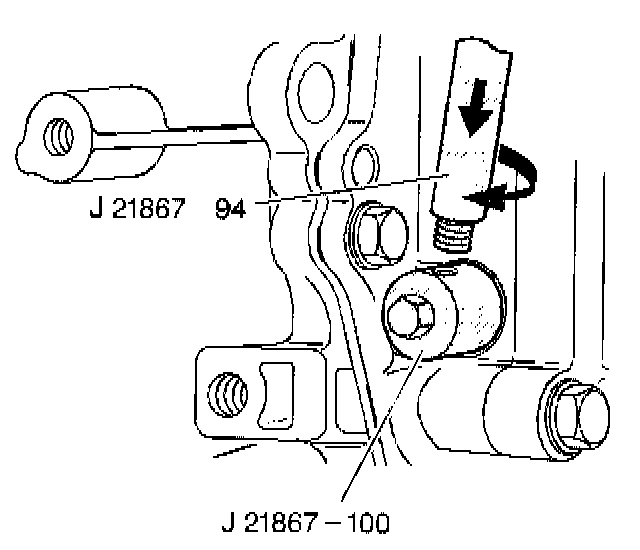 J 21867 94

J 21867 – 100