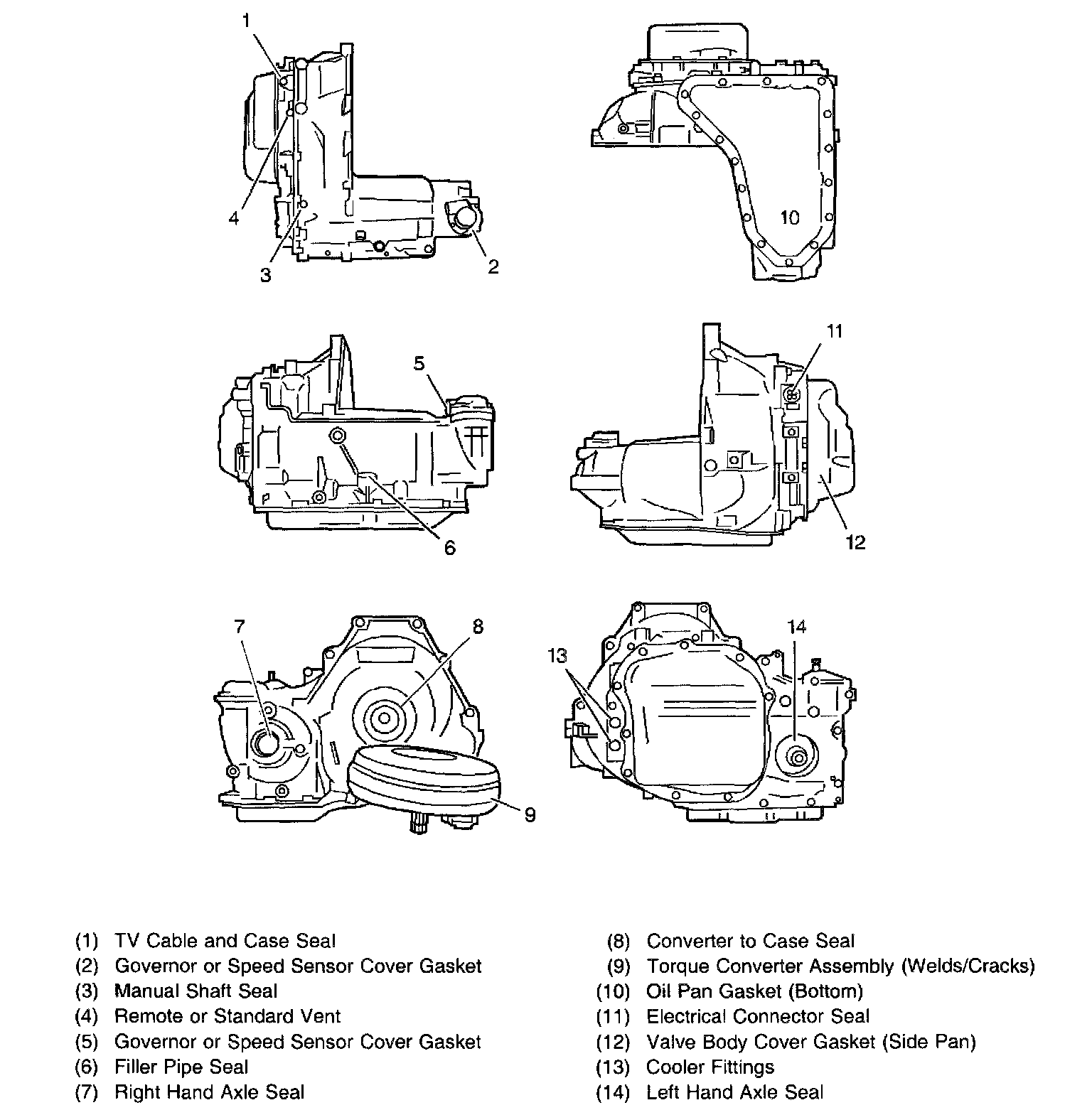 1
4
3
2
10
5
6
11
12
7
8
9
13
14

(1) TV Cable and Case Seal
(2) Governor or Speed Sensor Cover Gasket
(3) Manual Shaft Seal
(4) Remote or Standard Vent
(5) Governor or Speed Sensor Cover Gasket
(6) Filler Pipe Seal
(7) Right Hand Axle Seal

(8) Converter to Case Seal
(9) Torque Converter Assembly (Welds/Cracks)
(10) Oil Pan Gasket (Bottom)
(11) Electrical Connector Seal
(12) Valve Body Cover Gasket (Side Pan)
(13) Cooler Fittings
(14) Left Hand Axle Seal