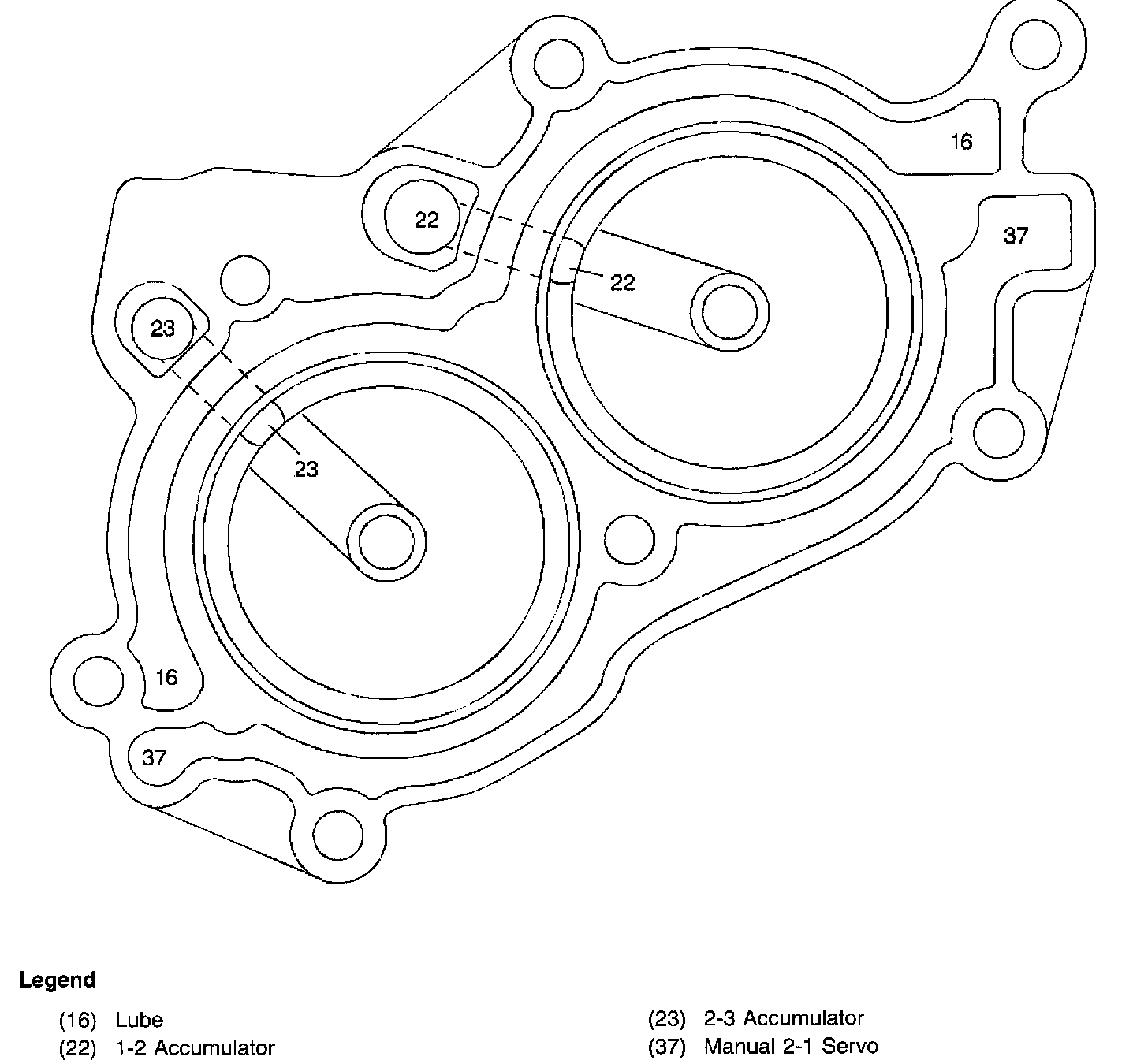 16

22

37

22

23

23

16

37

Legend

(16) Lube
(22) 1-2 Accumulator

(23) 2-3 Accumulator
(37) Manual 2-1 Servo