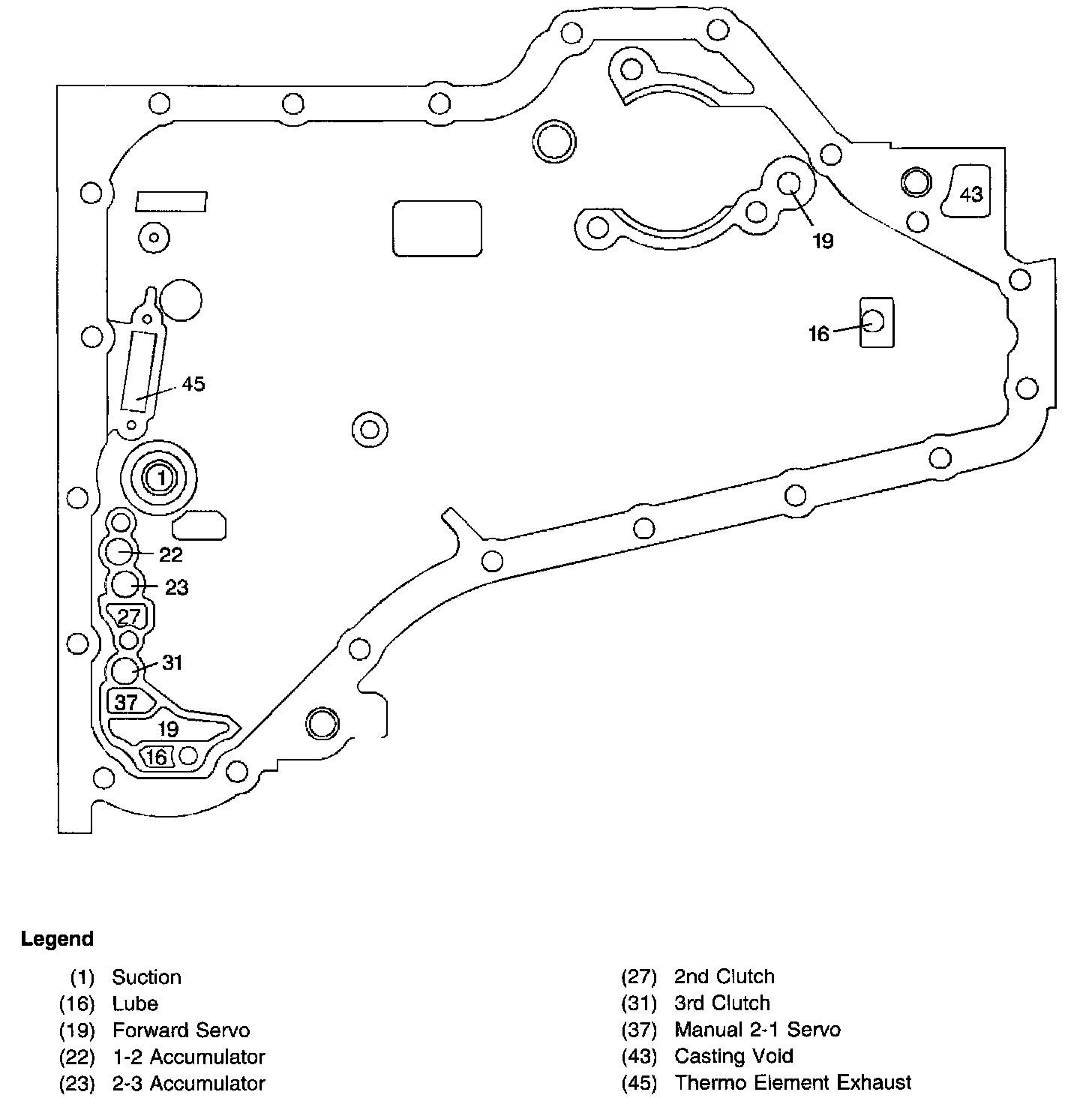 43
19
16
45
1
22
23
27
31
37
19
16

Legend

(1) Suction
(16) Lube
(19) Forward Servo
(22) 1-2 Accumulator
(23) 2-3 Accumulator

(27) 2nd Clutch
(31) 3rd Clutch
(37) Manual 2-1 Servo
(43) Casting Void
(45) Thermo Element Exhaust