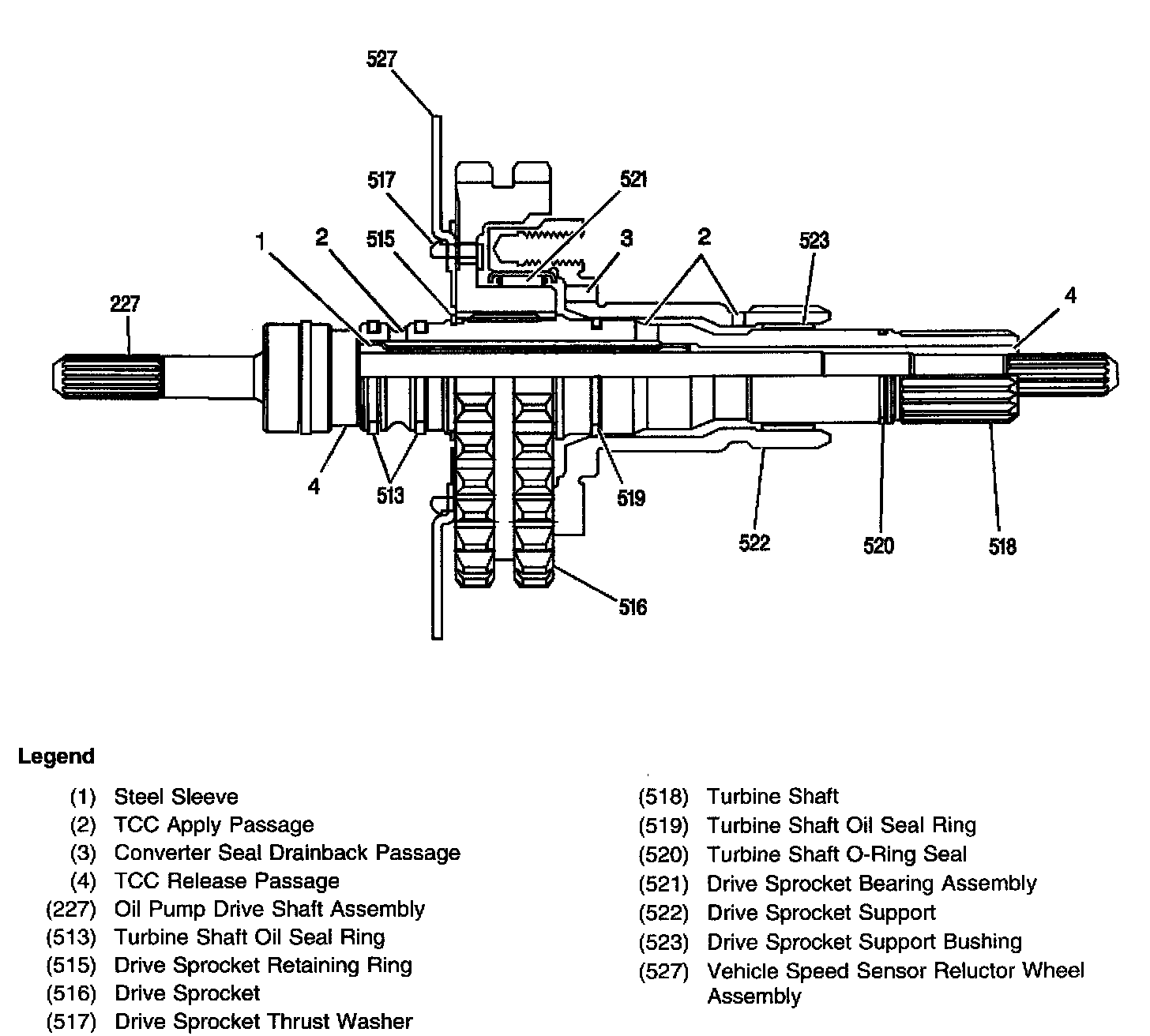 527

517

521

1

2

515

3

2

523

227

4

4

513

519

522

520

518

516

Legend

(1) Steel Sleeve
(2) TCC Apply Passage
(3) Converter Seal Drainback Passage
(4) TCC Release Passage
(227) Oil Pump Drive Shaft Assembly
(513) Turbine Shaft Oil Seal Ring
(515) Drive Sprocket Retaining Ring
(516) Drive Sprocket
(517) Drive Sprocket Thrust Washer

(518) Turbine Shaft
(519) Turbine Shaft Oil Seal Ring
(520) Turbine Shaft O-Ring Seal
(521) Drive Sprocket Bearing Assembly
(522) Drive Sprocket Support
(523) Drive Sprocket Support Bushing
(527) Vehicle Speed Sensor Reluctor Wheel Assembly