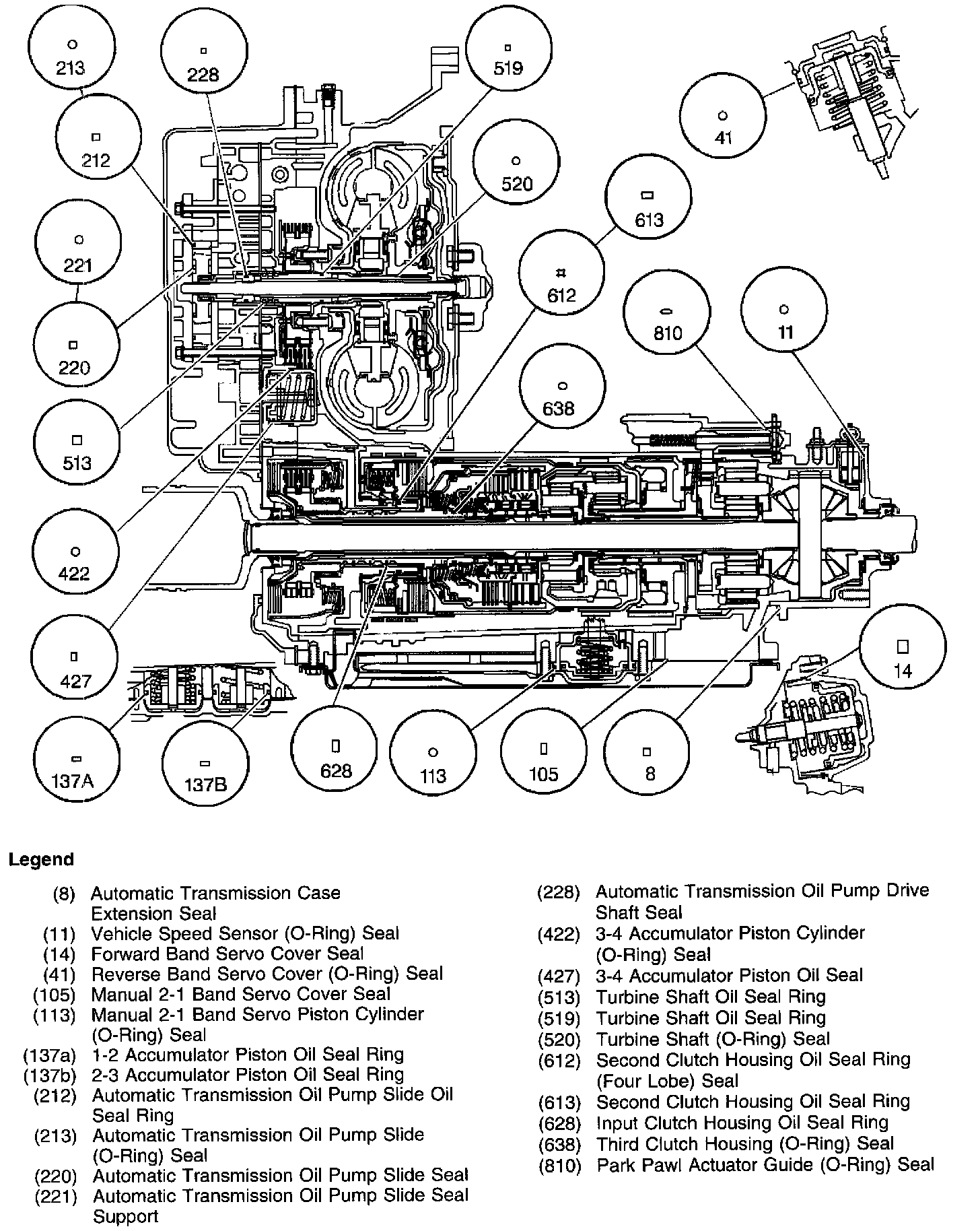 213
228
519
41
212
520
613
221
612
810
11
220
638
513
422
427
14
137A
137B
628
113
105
8

Legend

(8) Automatic Transmission Case Extension Seal
(11) Vehicle Speed Sensor (O-Ring) Seal
(14) Forward Band Servo Cover Seal
(41) Reverse Band Servo Cover (O-Ring) Seal
(105) Manual 2-1 Band Servo Cover Seal
(113) Manual 2-1 Band Servo Piston Cylinder (O-Ring) Seal
(137a) 1-2 Accumulator Piston Oil Seal Ring
(137b) 2-3 Accumulator Piston Oil Seal Ring
(212) Automatic Transmission Oil Pump Slide Oil Seal Ring
(213) Automatic Transmission Oil Pump Slide (O-Ring) Seal
(220) Automatic Transmission Oil Pump Slide Seal
(221) Automatic Transmission Oil Pump Slide Seal Support

(228) Automatic Transmission Oil Pump Drive Shaft Seal
(422) 3-4 Accumulator Piston Cylinder (O-Ring) Seal
(427) 3-4 Accumulator Piston Oil Seal
(513) Turbine Shaft Oil Seal Ring
(519) Turbine Shaft Oil Seal Ring
(520) Turbine Shaft (O-Ring) Seal
(612) Second Clutch Housing Oil Seal Ring (Four Lobe) Seal
(613) Second Clutch Housing Oil Seal Ring
(628) Input Clutch Housing Oil Seal Ring
(638) Third Clutch Housing (O-Ring) Seal
(810) Park Pawl Actuator Guide (O-Ring) Seal