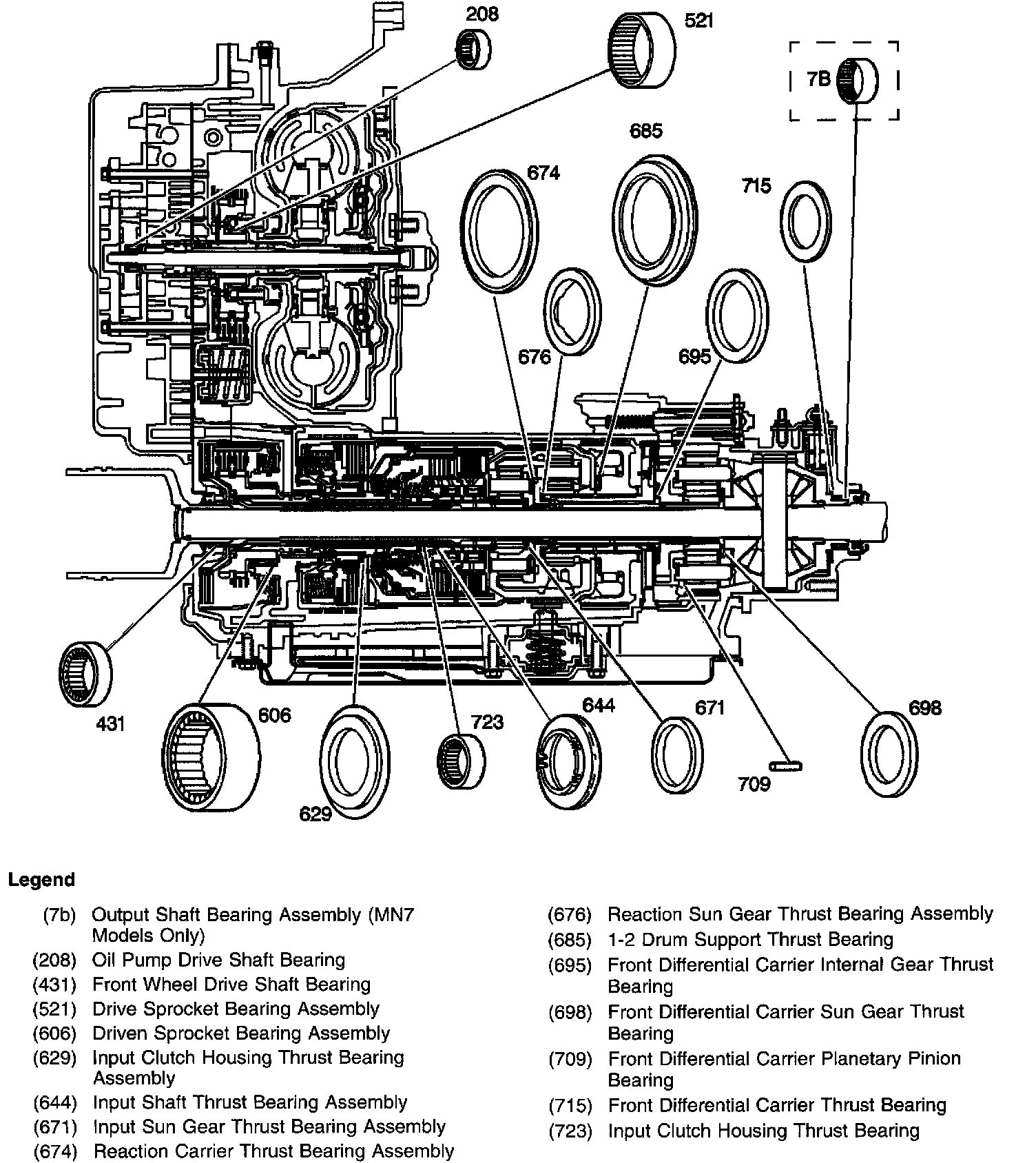 208
521
7B
685
674
715
676
695
431
606
723
644
671
698
709
629

Legend

(7b) Output Shaft Bearing Assembly (MN7 Models Only)
(208) Oil Pump Drive Shaft Bearing
(431) Front Wheel Drive Shaft Bearing
(521) Drive Sprocket Bearing Assembly
(606) Driven Sprocket Bearing Assembly
(629) Input Clutch Housing Thrust Bearing Assembly
(644) Input Shaft Thrust Bearing Assembly
(671) Input Sun Gear Thrust Bearing Assembly
(674) Reaction Carrier Thrust Bearing Assembly

(676) Reaction Sun Gear Thrust Bearing Assembly
(685) 1-2 Drum Support Thrust Bearing
(695) Front Differential Carrier Internal Gear Thrust Bearing
(698) Front Differential Carrier Sun Gear Thrust Bearing
(709) Front Differential Carrier Planetary Pinion Bearing
(715) Front Differential Carrier Thrust Bearing
(723) Input Clutch Housing Thrust Bearing