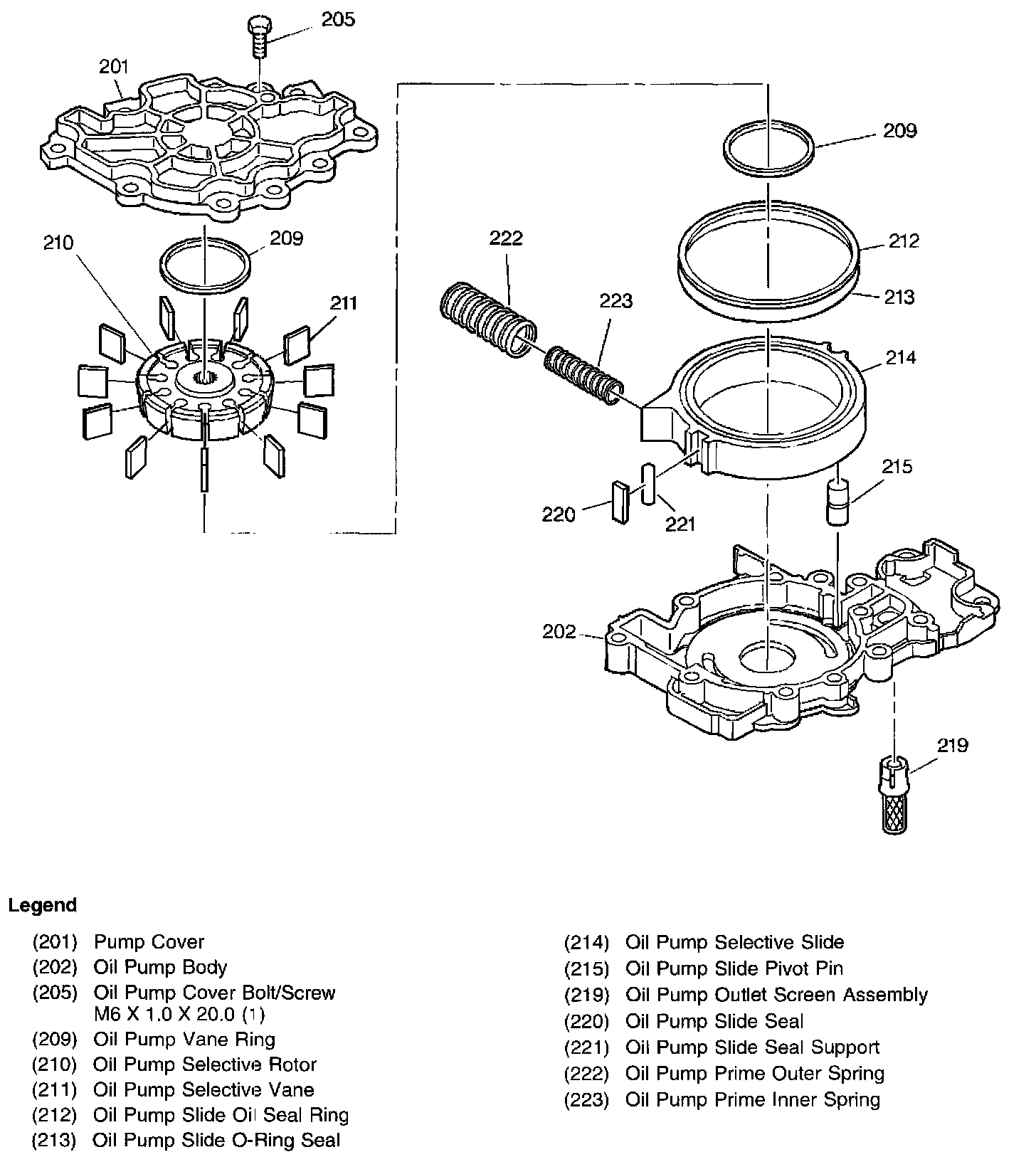 205
201
209
210
209
211
222
223
212
213
214
215
220
221
202
219

Legend

(201) Pump Cover
(202) Oil Pump Body
(205) Oil Pump Cover Bolt/Screw M6 X 1.0 X 20.0 (1)
(209) Oil Pump Vane Ring
(210) Oil Pump Selective Rotor
(211) Oil Pump Selective Vane
(212) Oil Pump Slide Oil Seal Ring
(213) Oil Pump Slide O-Ring Seal

(214) Oil Pump Selective Slide
(215) Oil Pump Slide Pivot Pin
(219) Oil Pump Outlet Screen Assembly
(220) Oil Pump Slide Seal
(221) Oil Pump Slide Seal Support
(222) Oil Pump Prime Outer Spring
(223) Oil Pump Prime Inner Spring