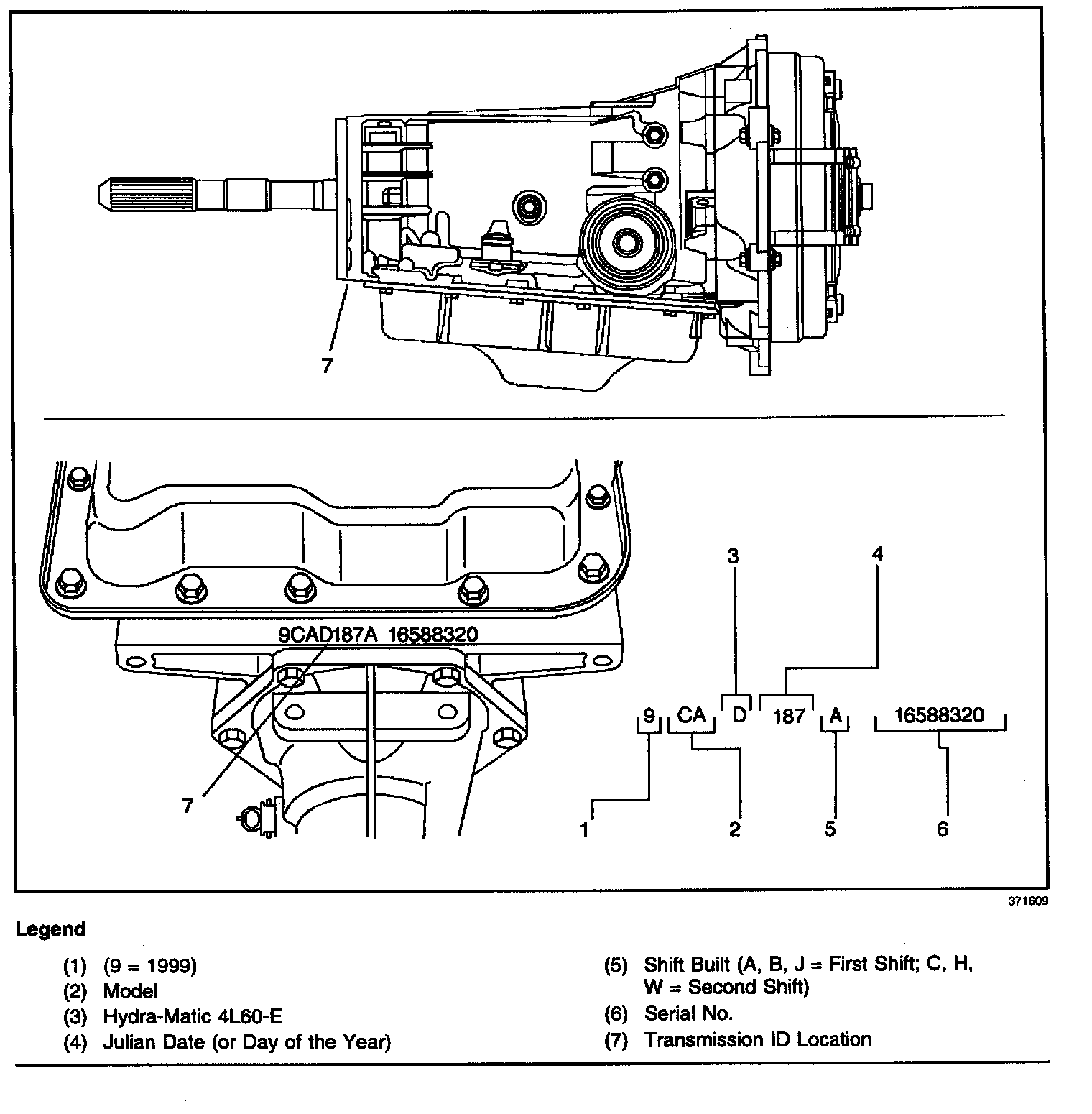 7

9CAD187A 16588320

7

3

4

9 CA D 187 A 16588320

1

2

5

6

371609

Legend

(1) (9 = 1999)
(2) Model
(3) Hydra-Matic 4L60-E
(4) Julian Date (or Day of the Year)

(5) Shift Built (A, B, J = First Shift; C, H, W = Second Shift)
(6) Serial No.
(7) Transmission ID Location