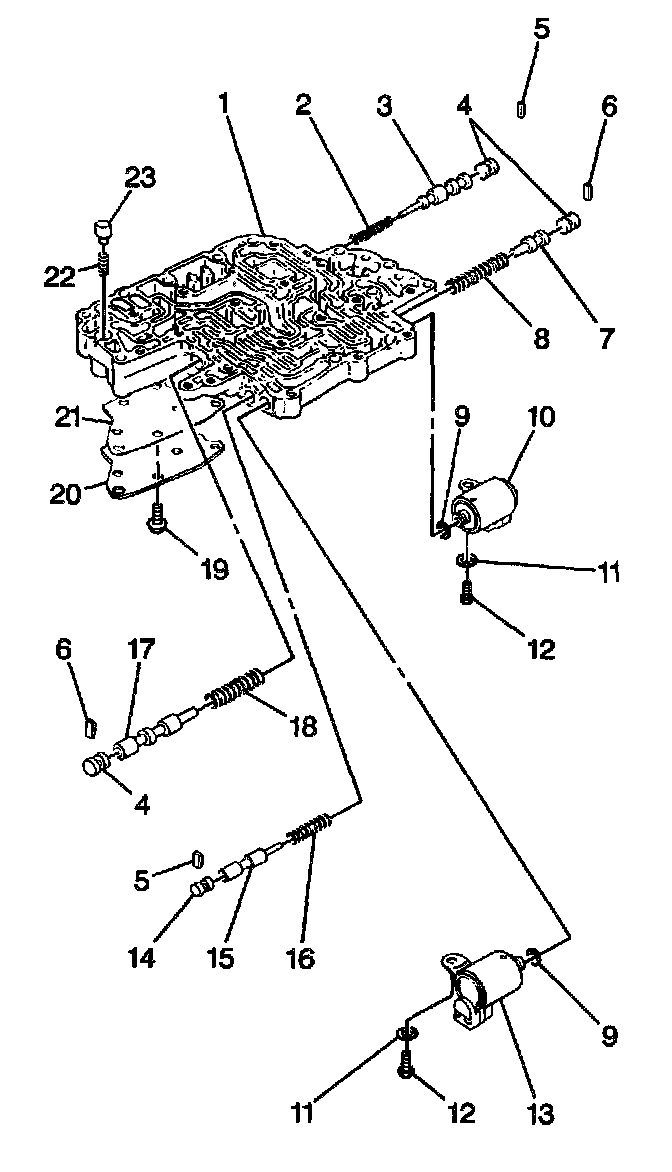 5
1 2 3 4 6
23
22
8 7
21
9 10
20
19
11
12
6 17
18
4
5
14 15 16
9
11 12 13