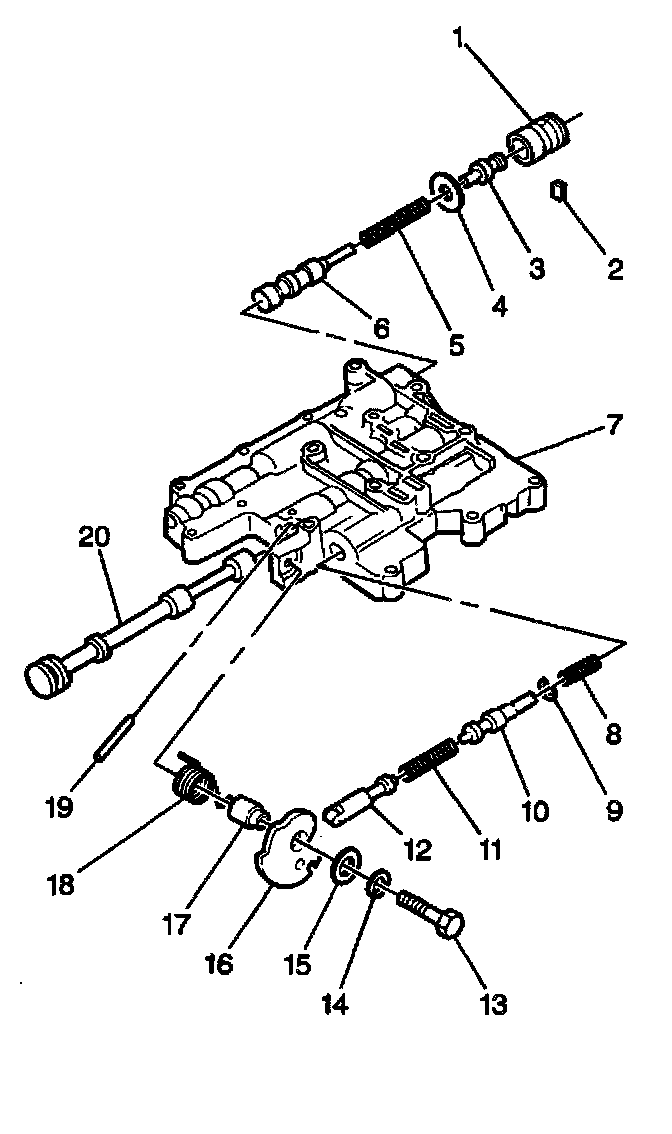 1
2
3
4
5
6
7
20
8
9
10
11
12
19
18
17
16
15
14
13