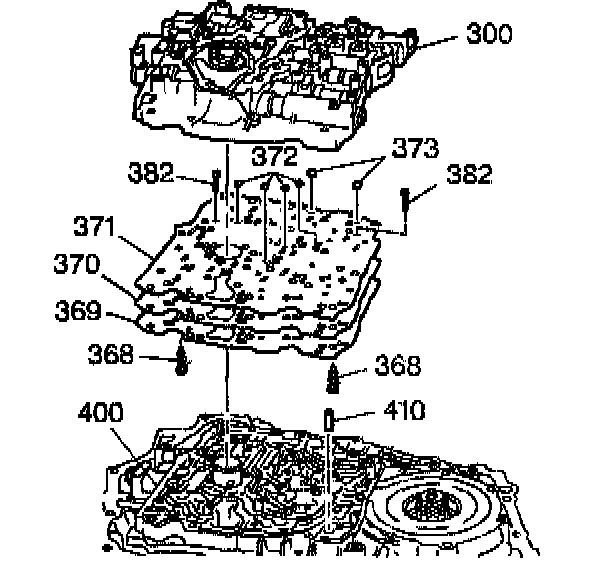 300
372
373
382
382
371
370
369
368
368
400
410