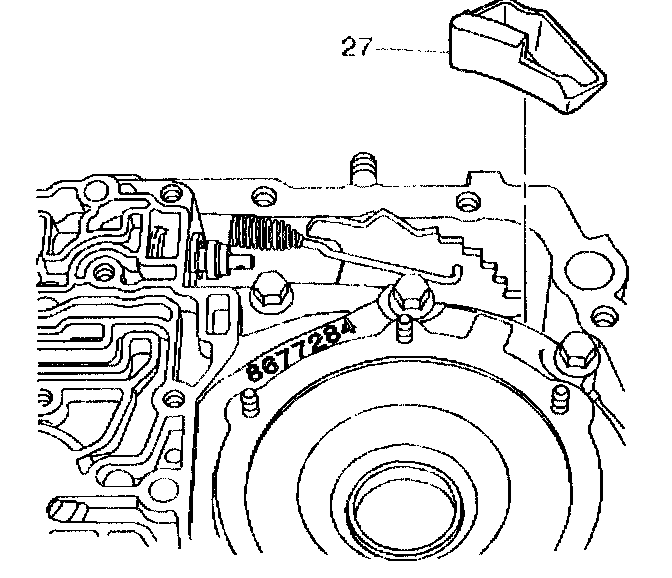 27

8677284