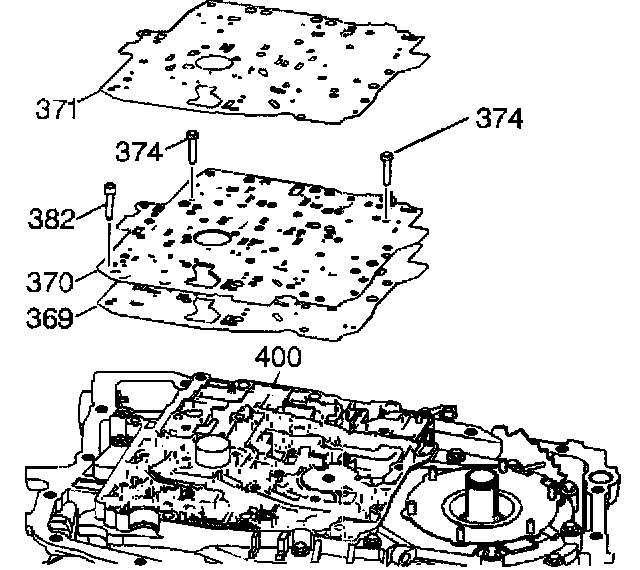 371
374
374
382
370
369
400